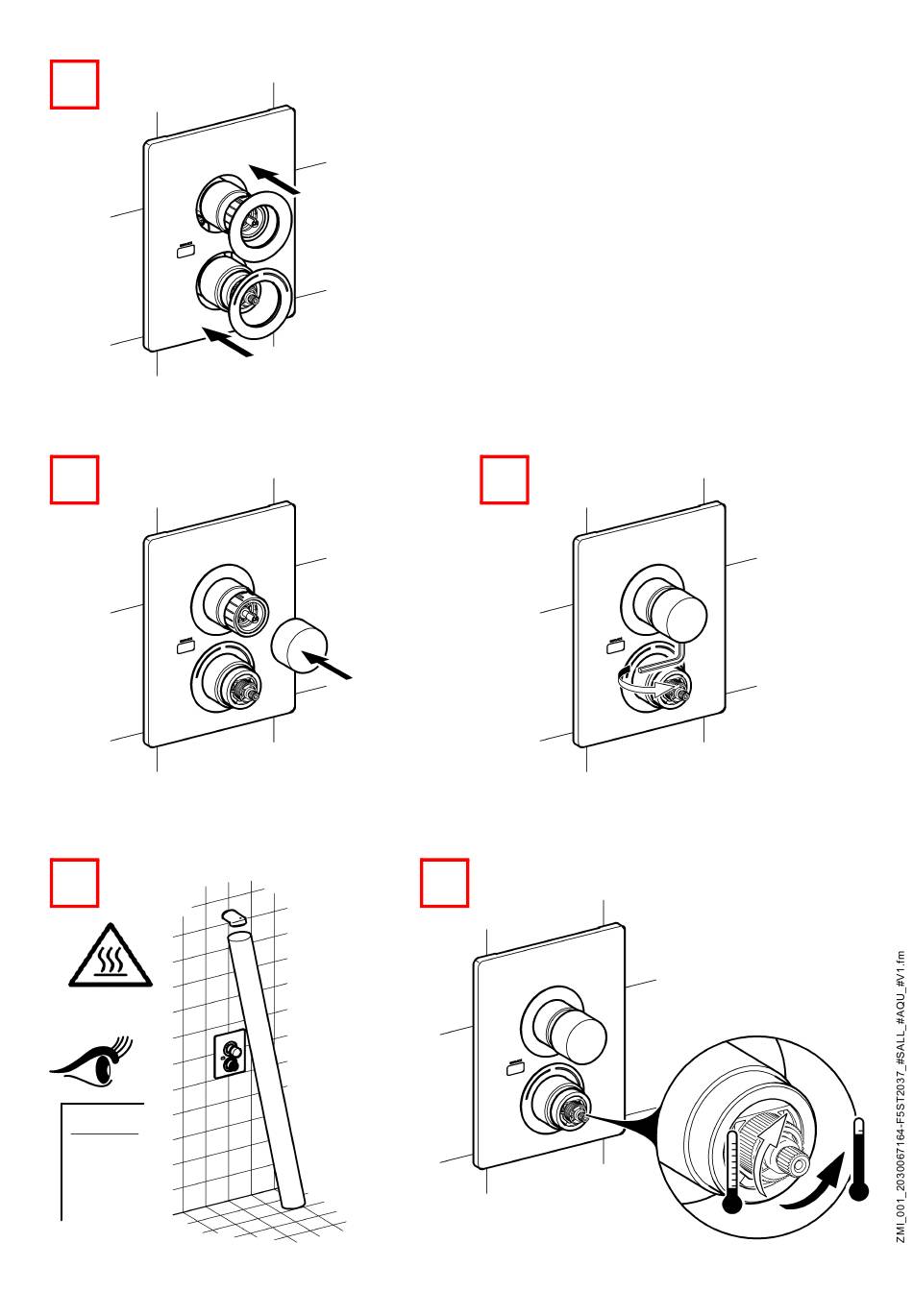 ZMI_001_2030067164-F5ST2037_#SALL_#AQU_#V1.fm