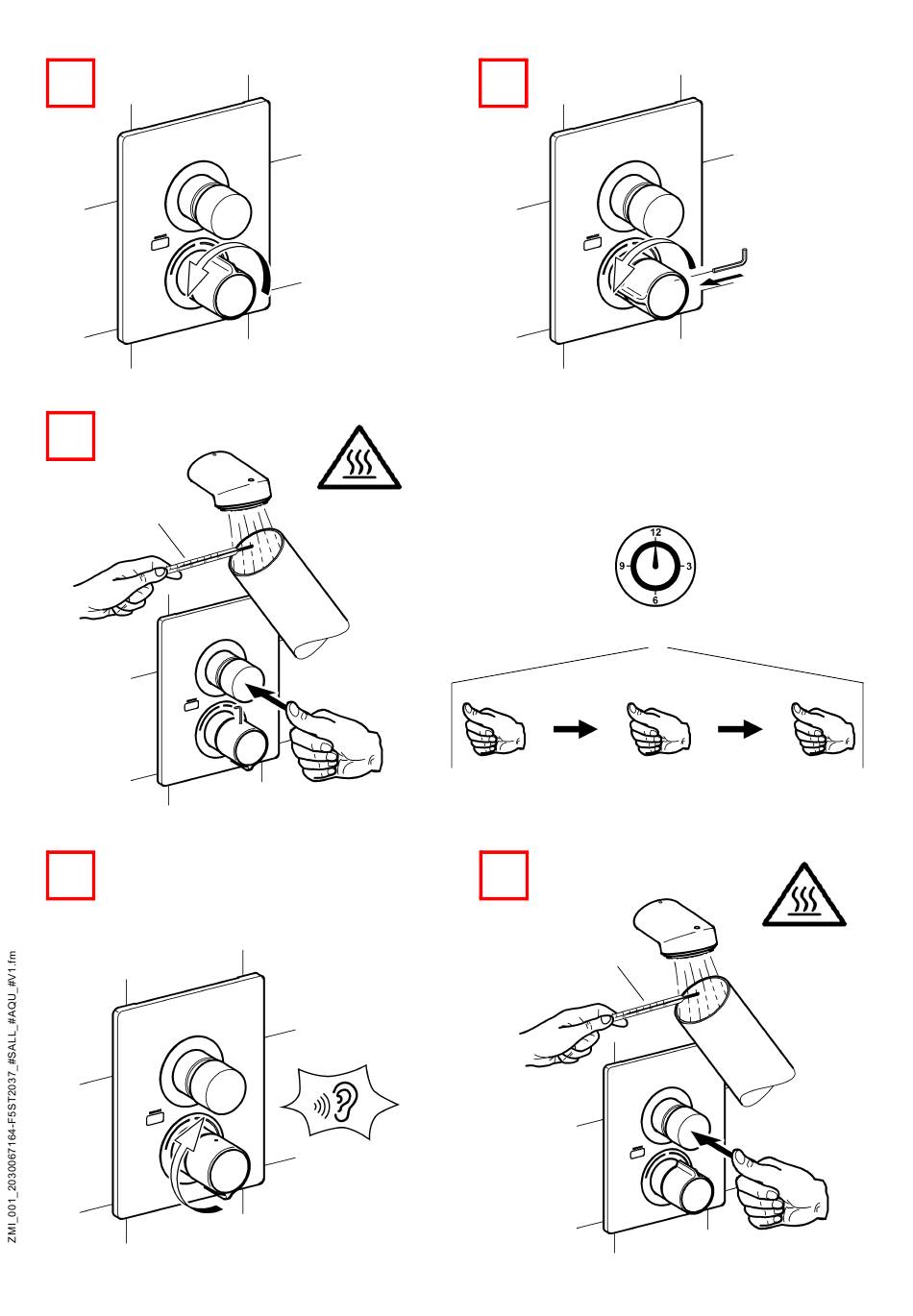 12
9
3
6

ZMI_001_2030067164-F5ST2037_#SALL_#AQU_#V1.fm