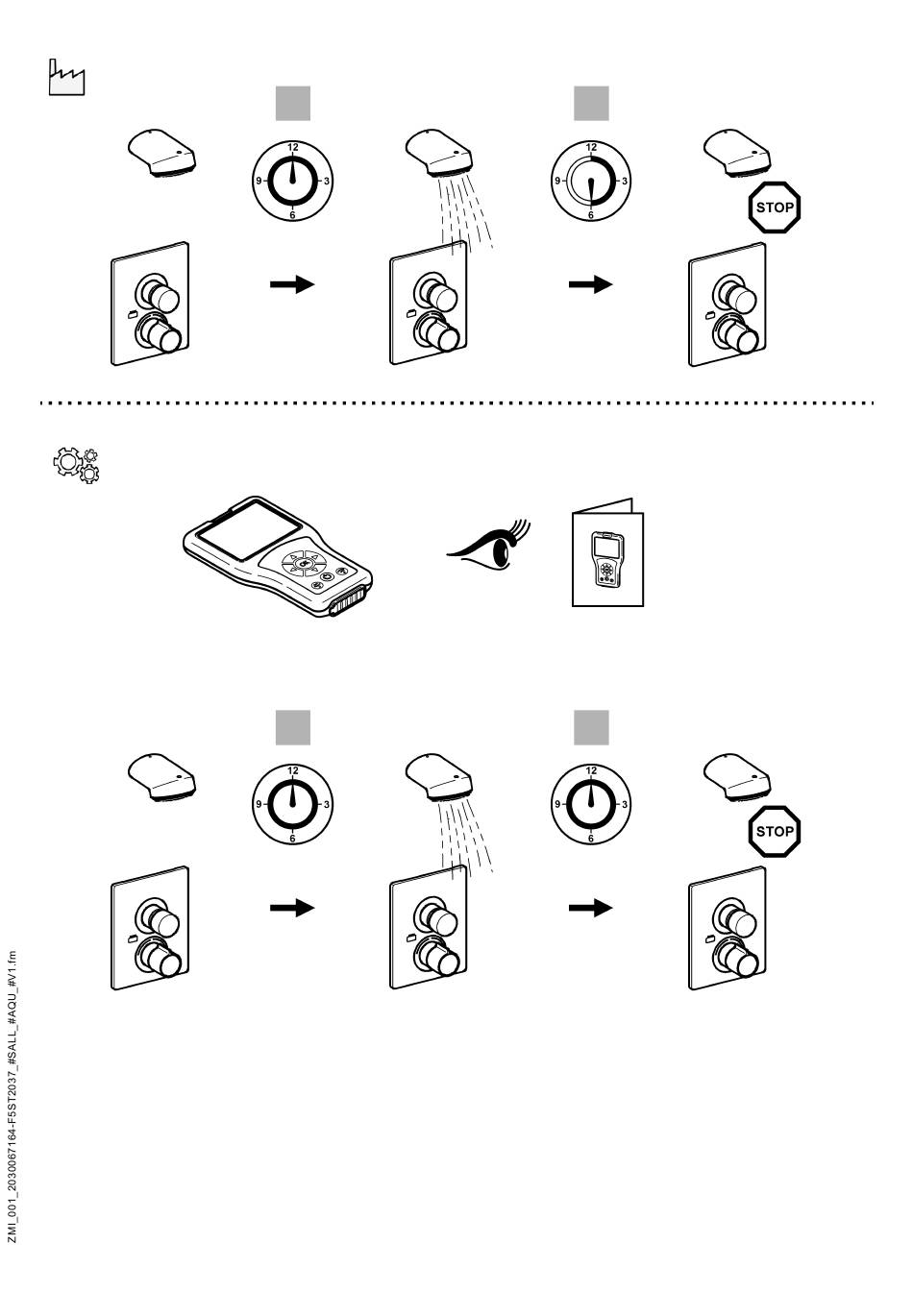 12
9
3
6

12
9
3
6

STOP

12
9
3
6

12
9
3
6

STOP

ZMI_001_2030067164-F5ST2037_#SALL_#AQU_#V1.fm