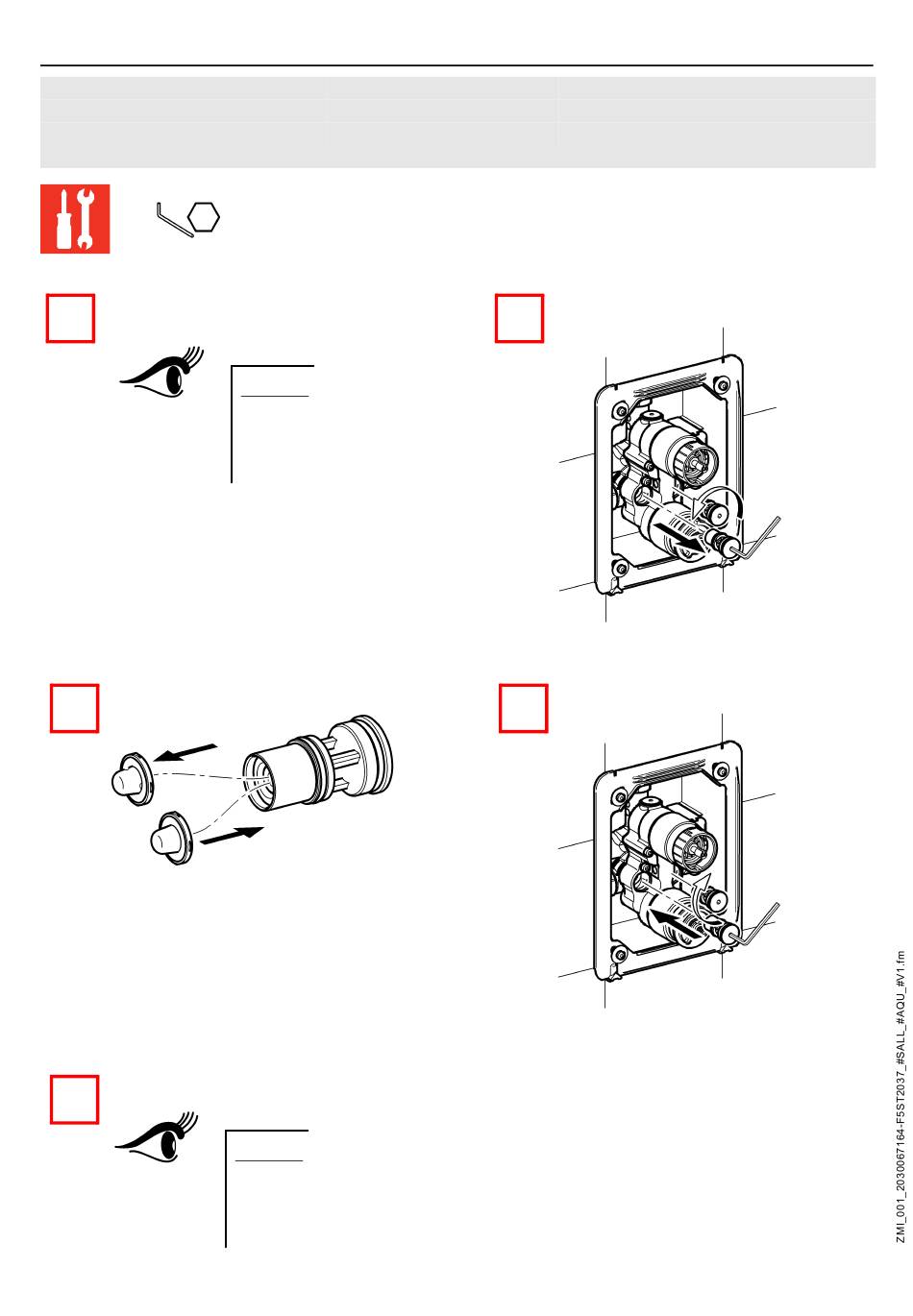 ZMI_001_2030067164-F5ST2037_#SALL_#AQU_#V1.fm