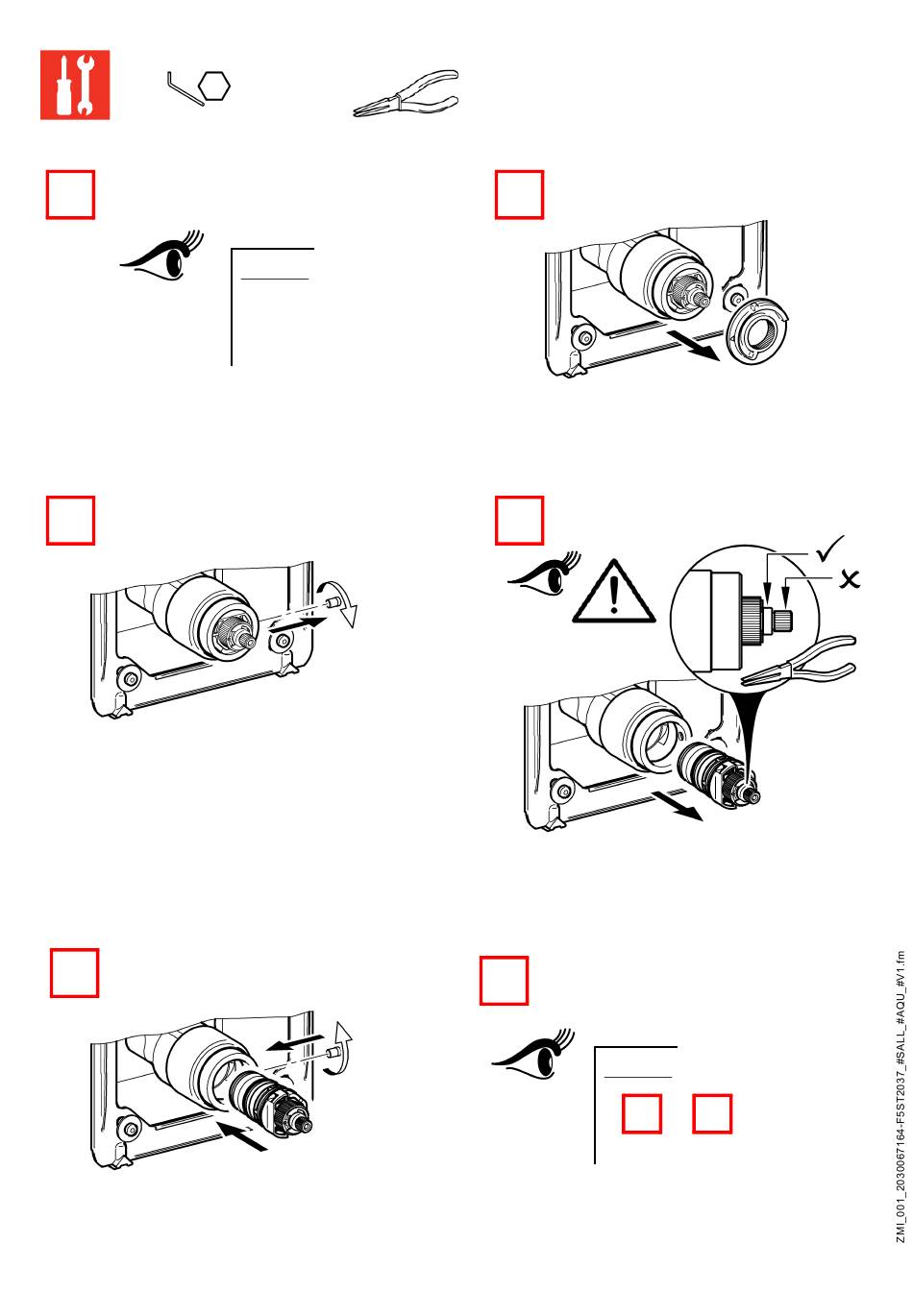 ZMI_001_2030067164-F5ST2037_#SALL_#AQU_#V1.fm