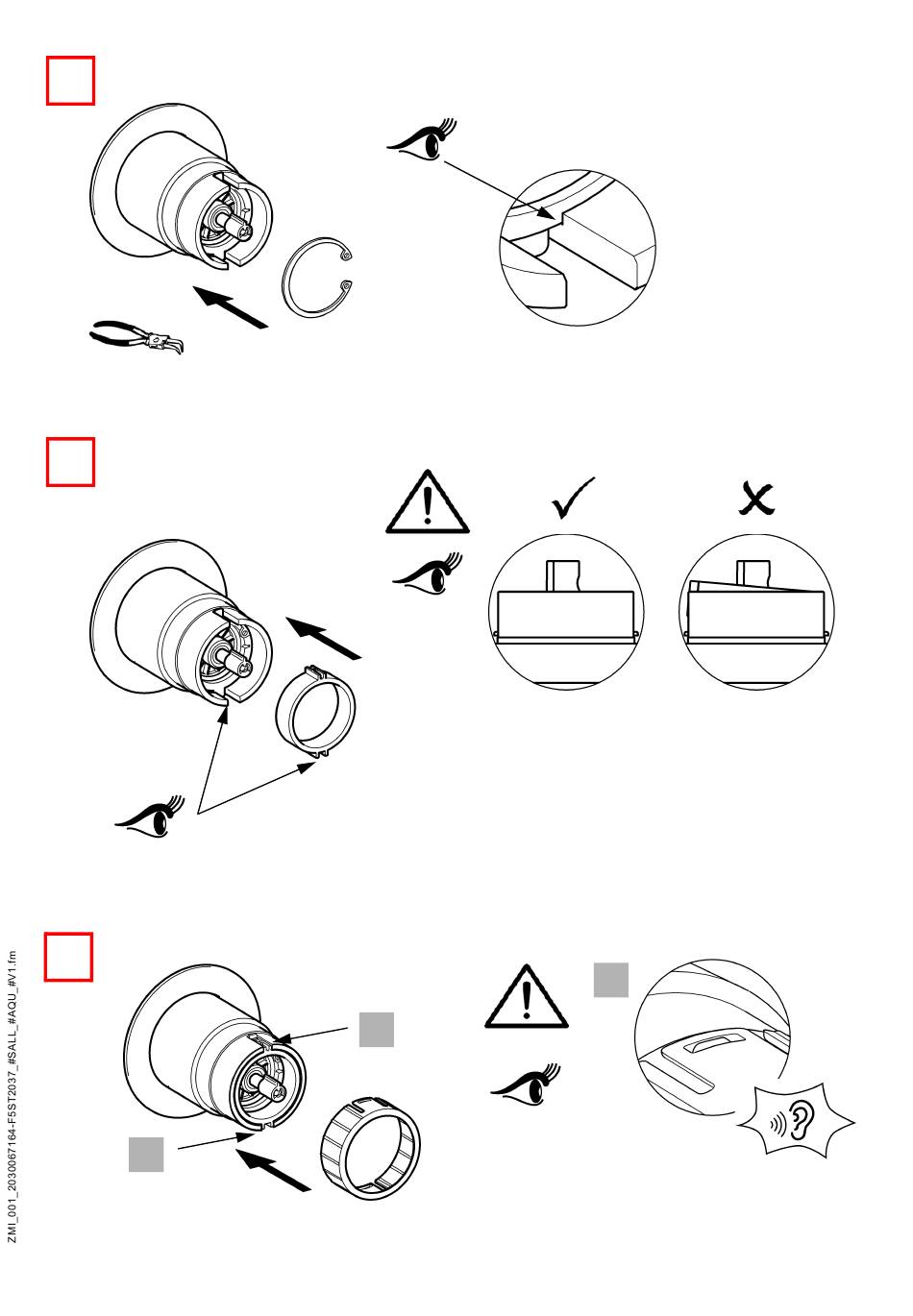 ZMI_001_2030067164-F5ST2037_#SALL_#AQU_#V1.fm