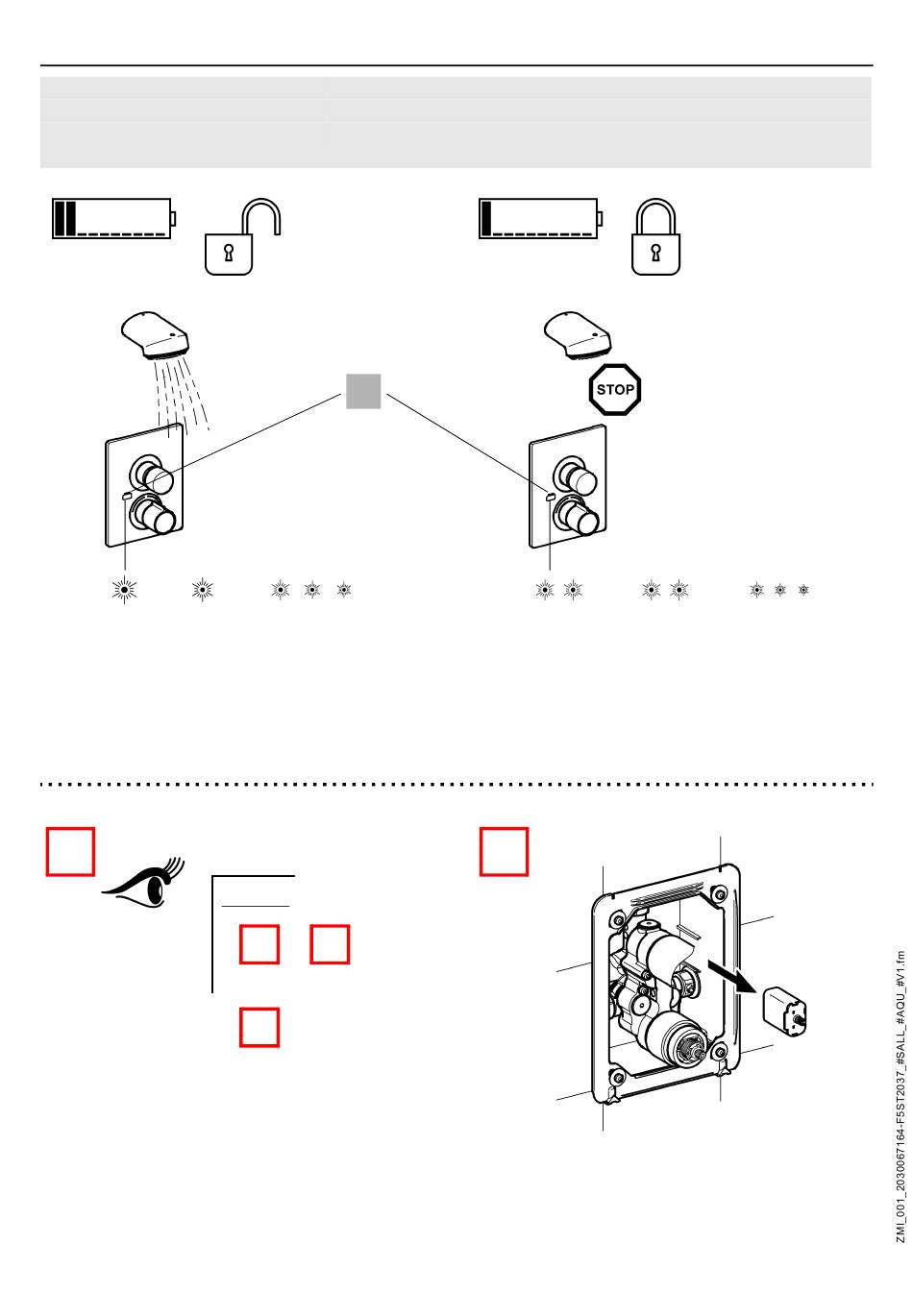 STOP

ZMI_001_2030067164-F5ST2037_#SALL_#AQU_#V1.fm