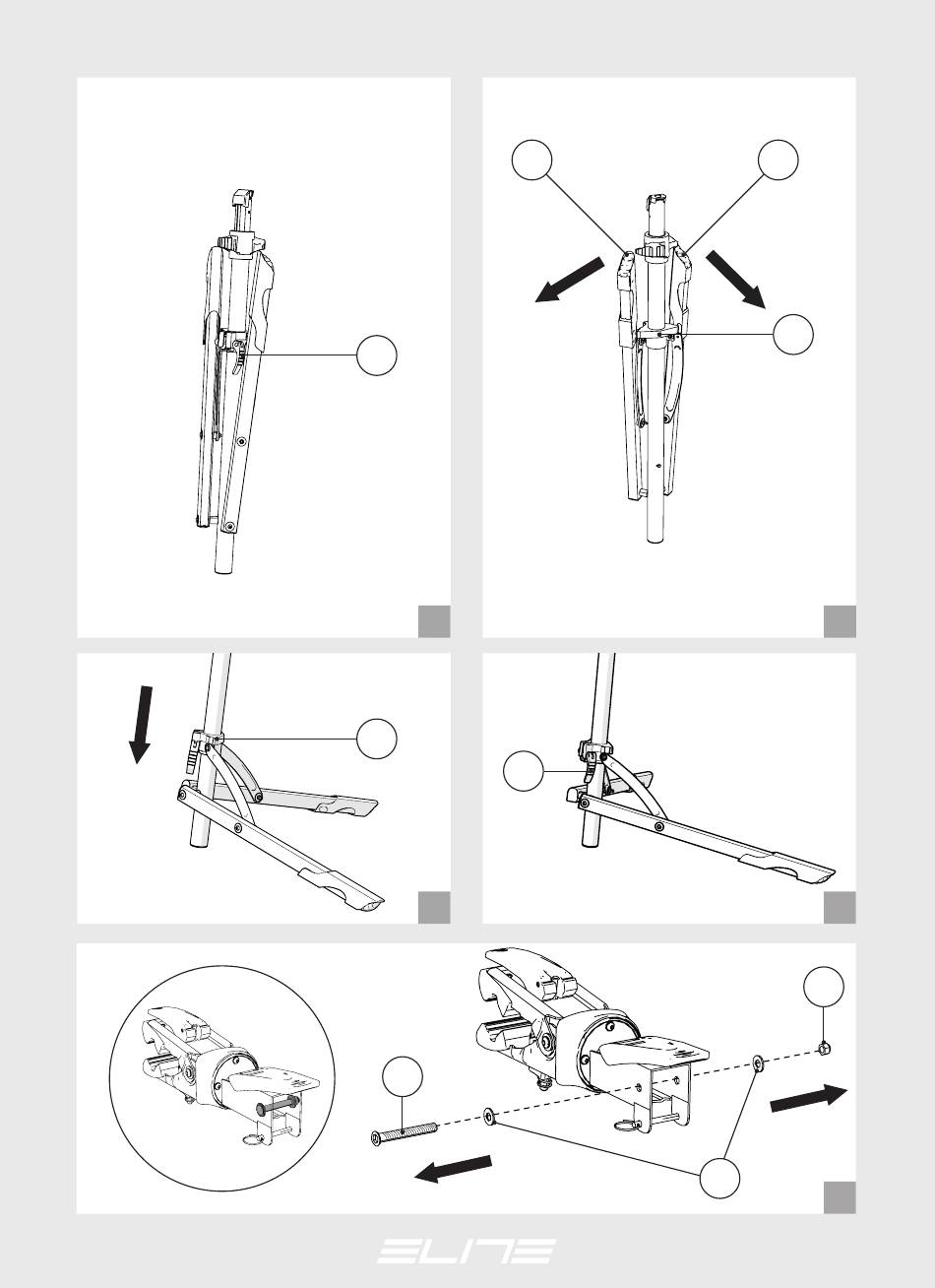 ELITE