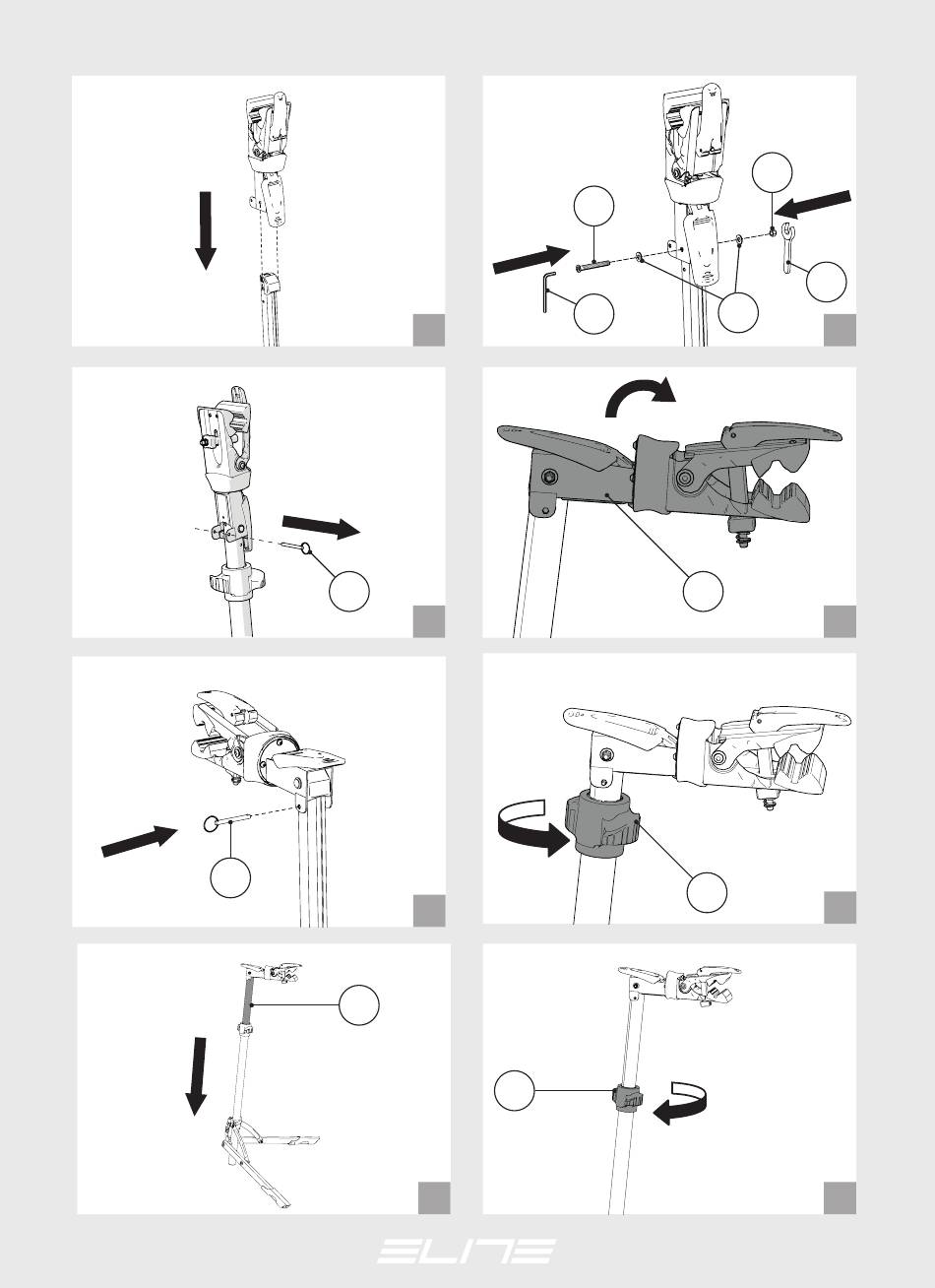 ELITE