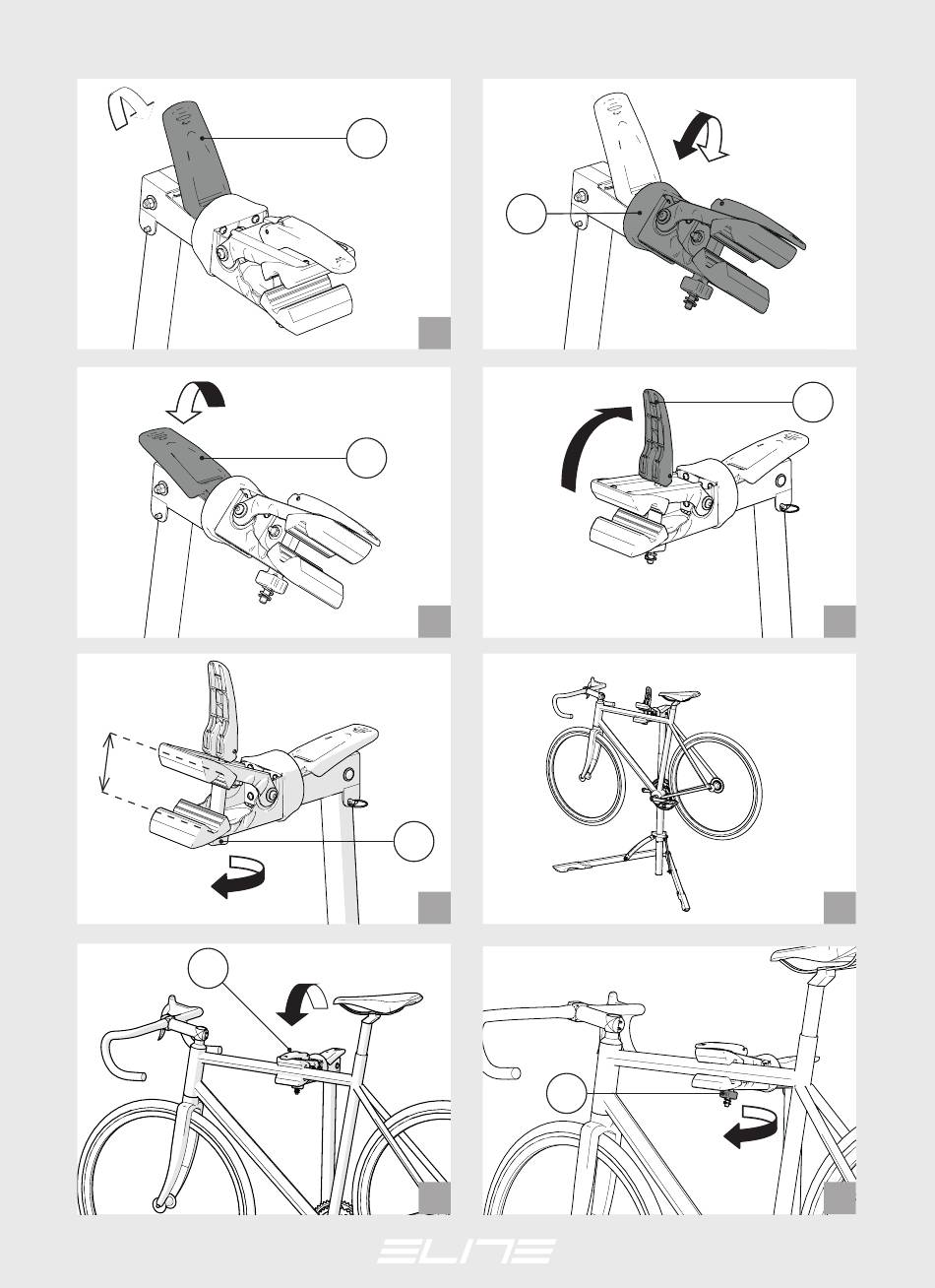 ELITE