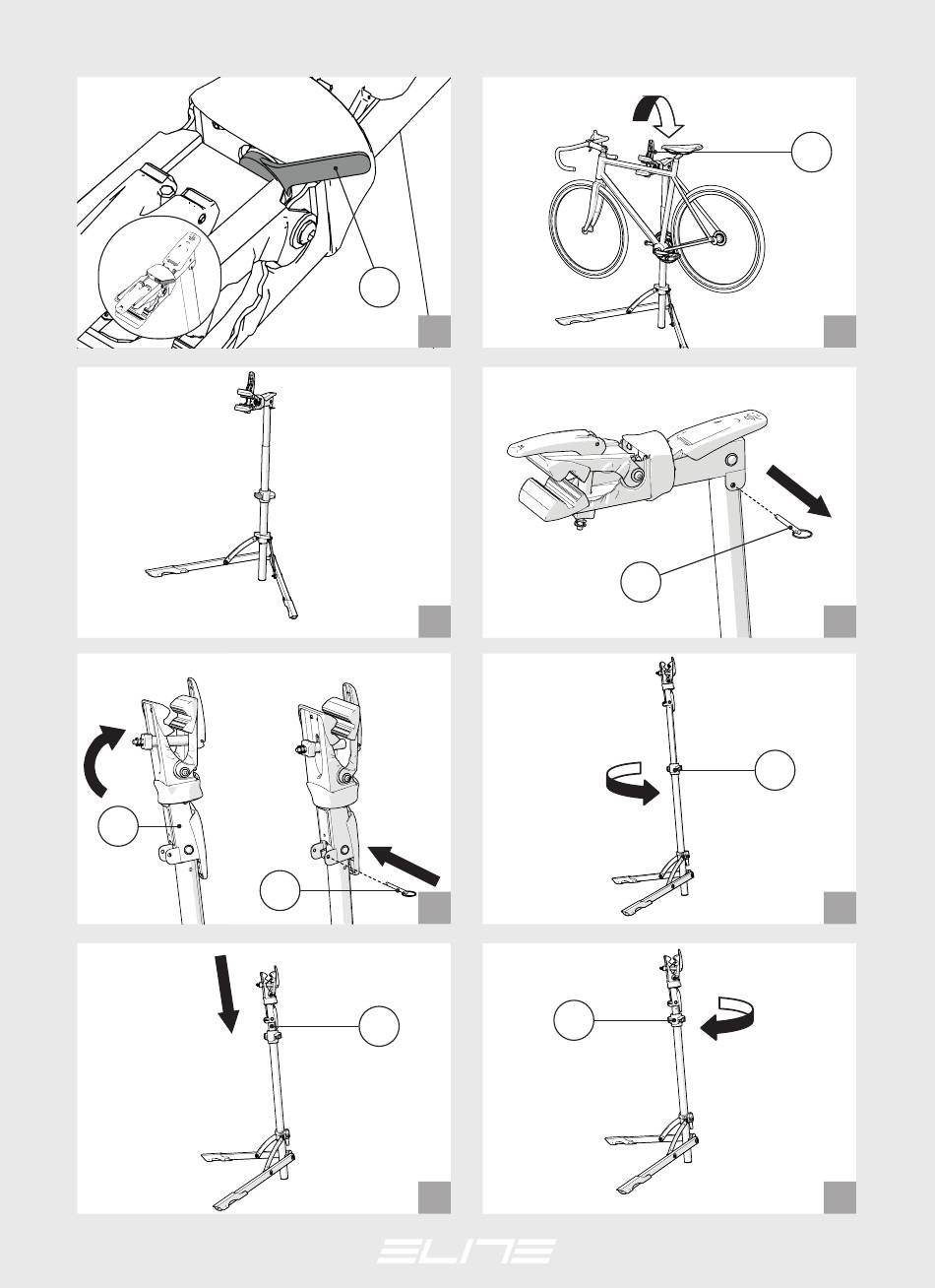 ELITE