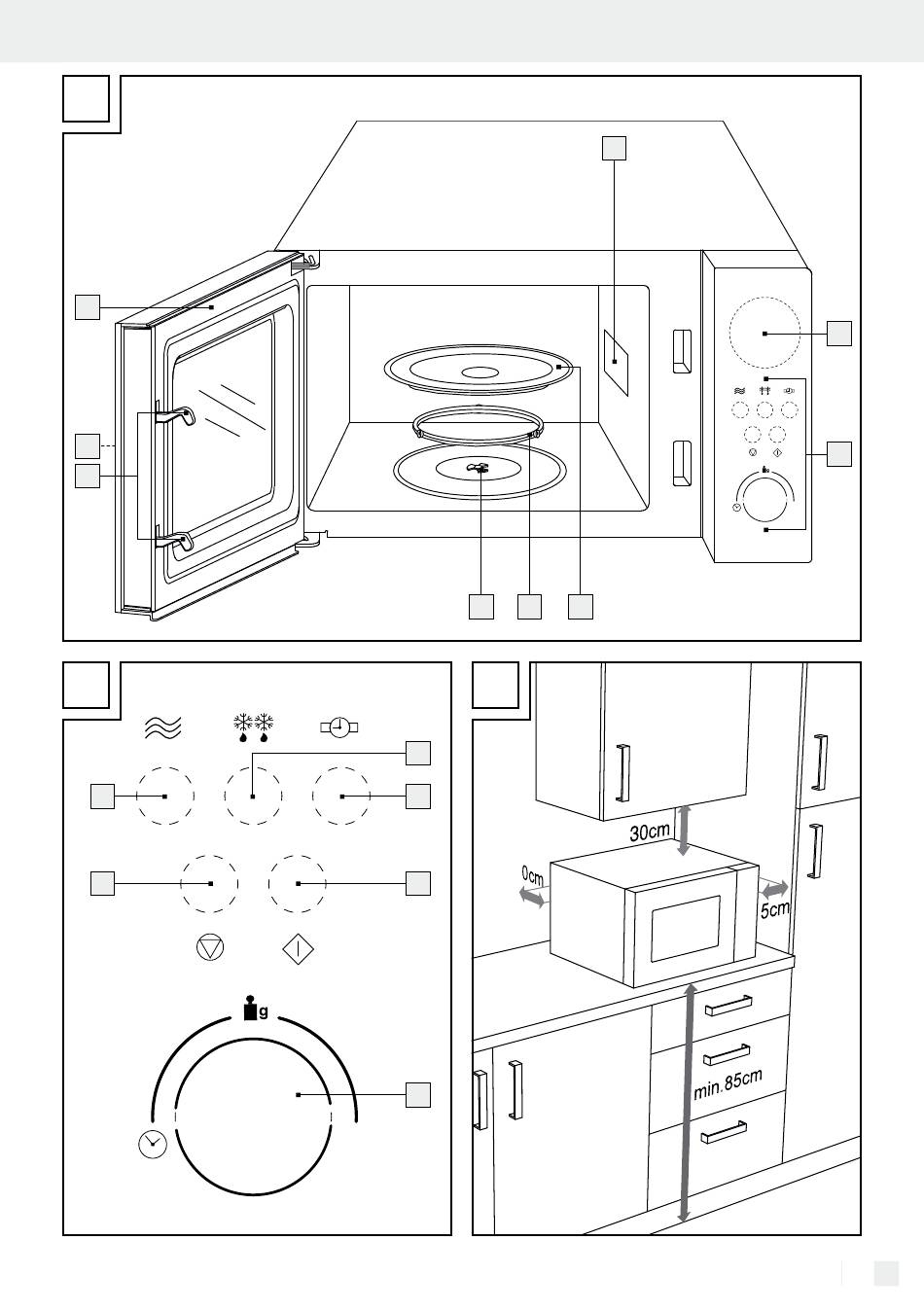 g

30cm
0cm
5cm
min.85cm