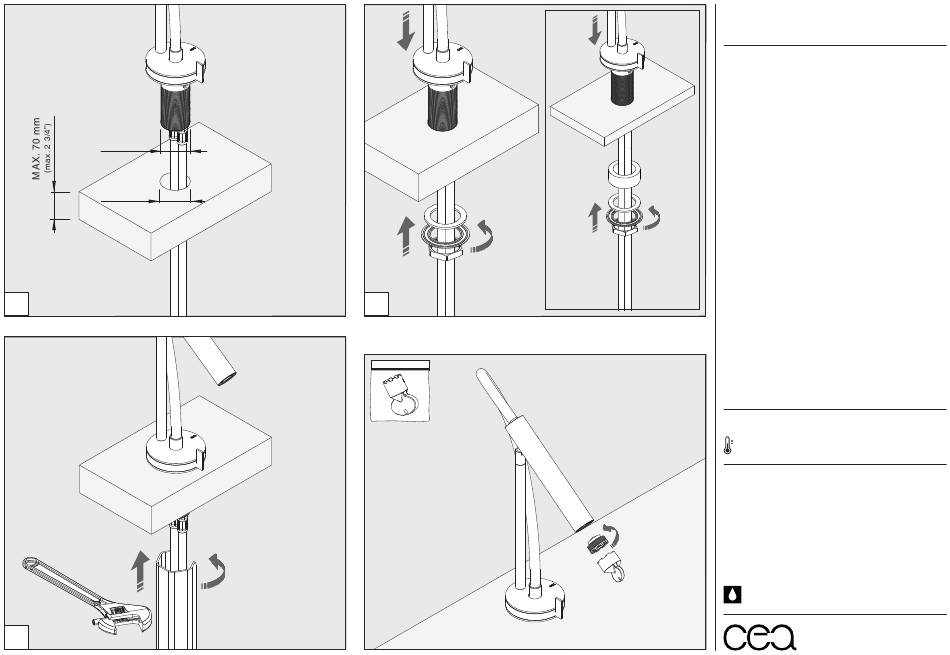 MAX. 70 mm
(max. 2 3/4")

cea