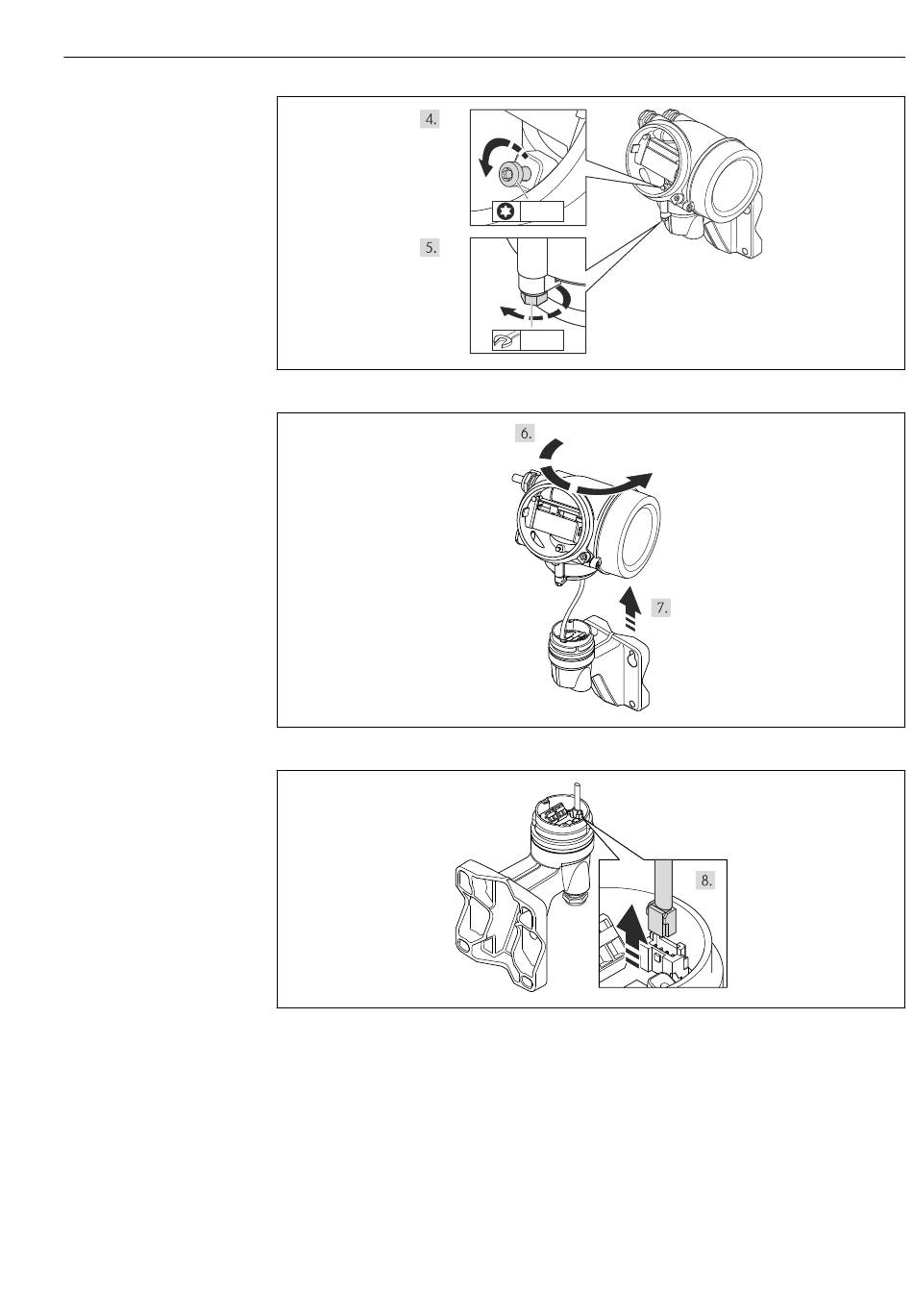 4.

5.

6.

7.

8.