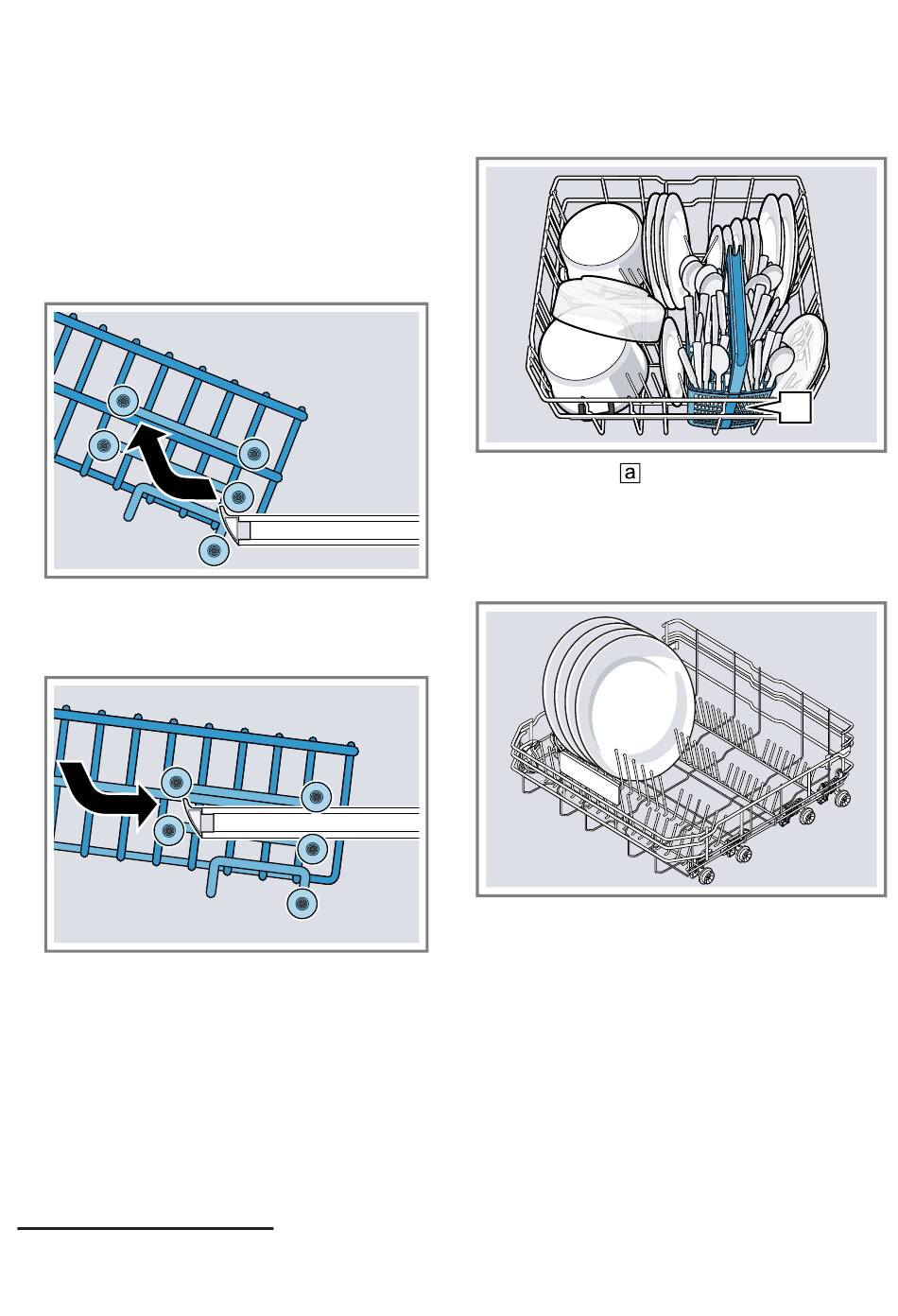 a