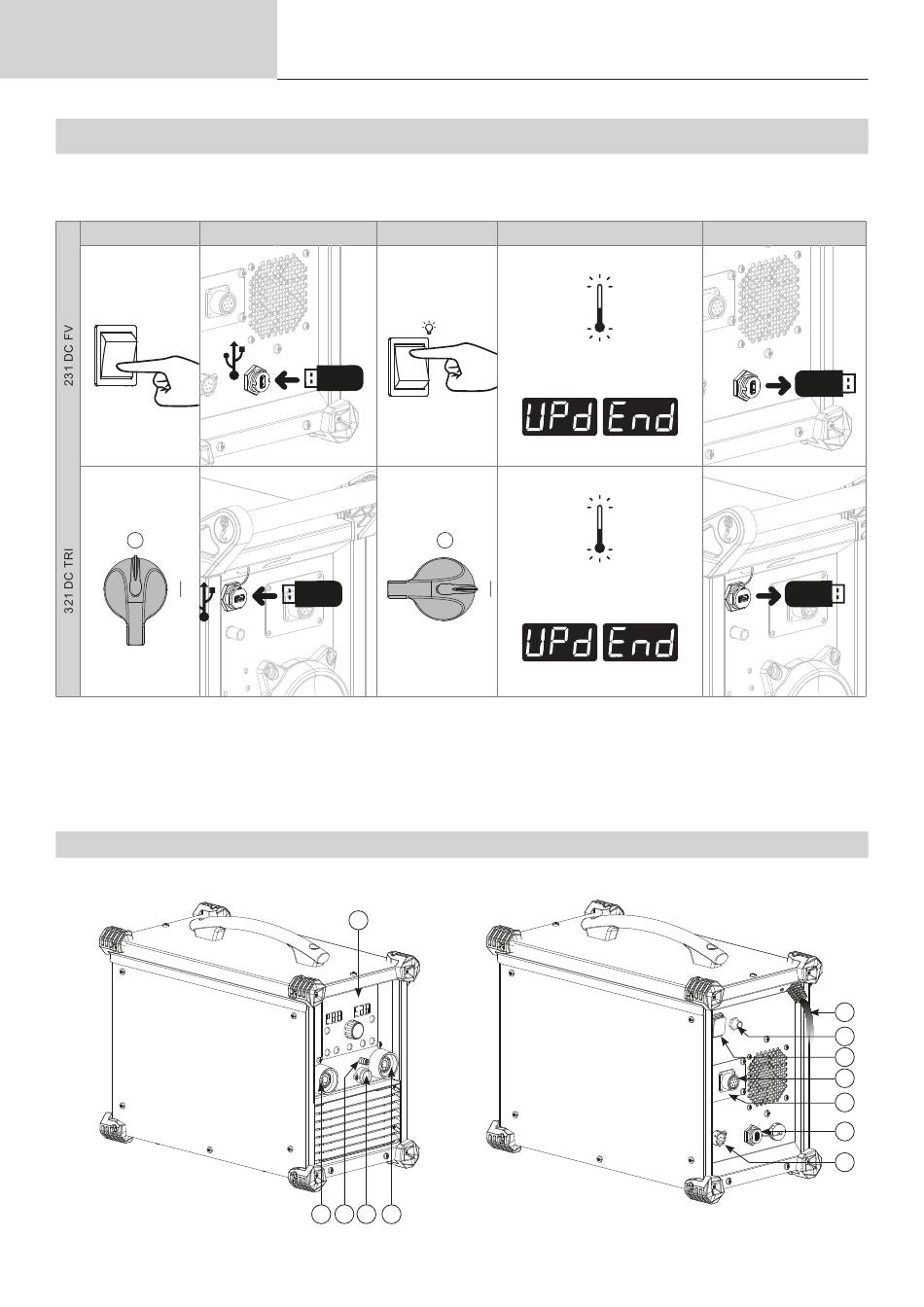 231 DC FV

UPd End

321 DC TRI

UPd End