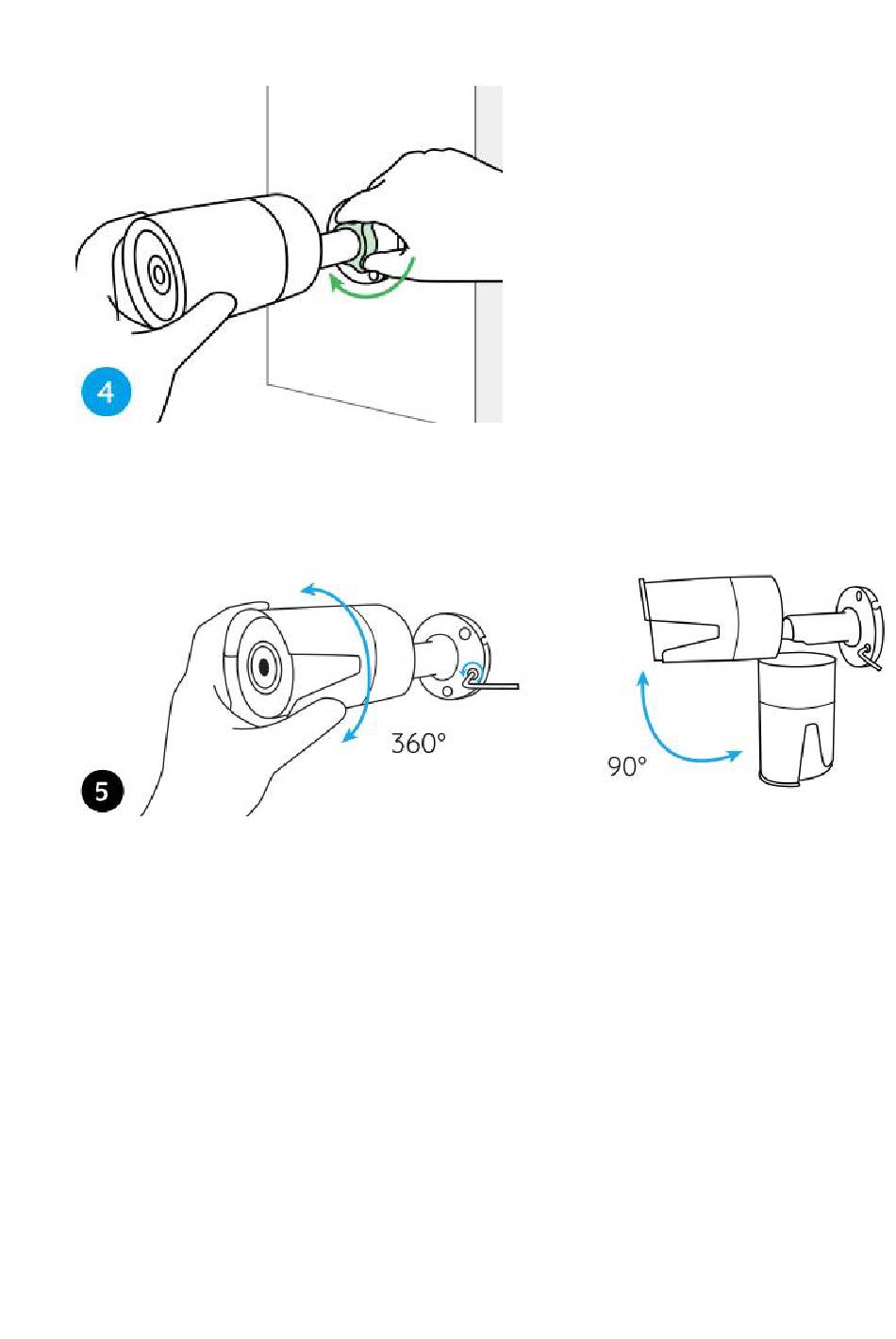 4

5

360°

90°