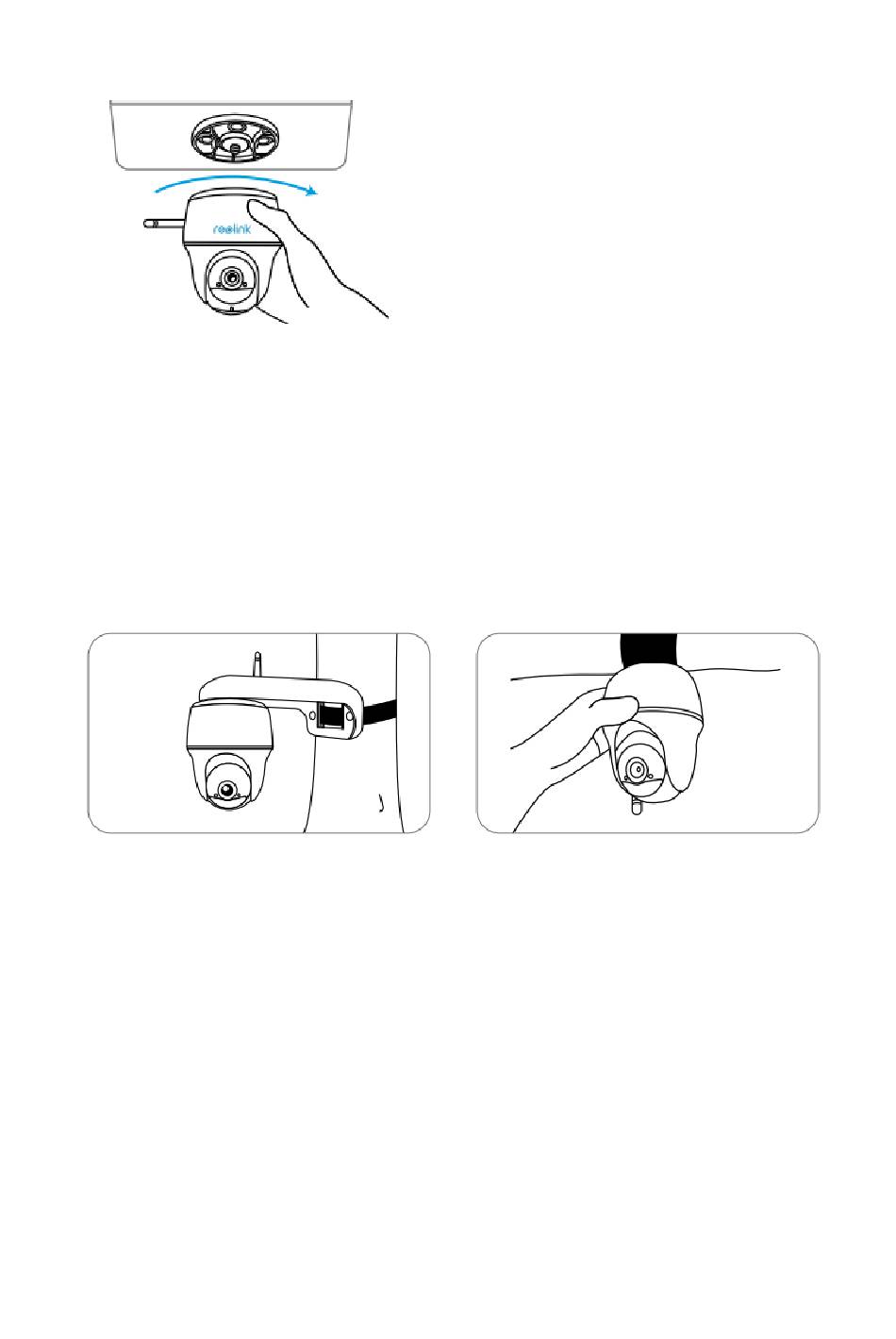 reolink