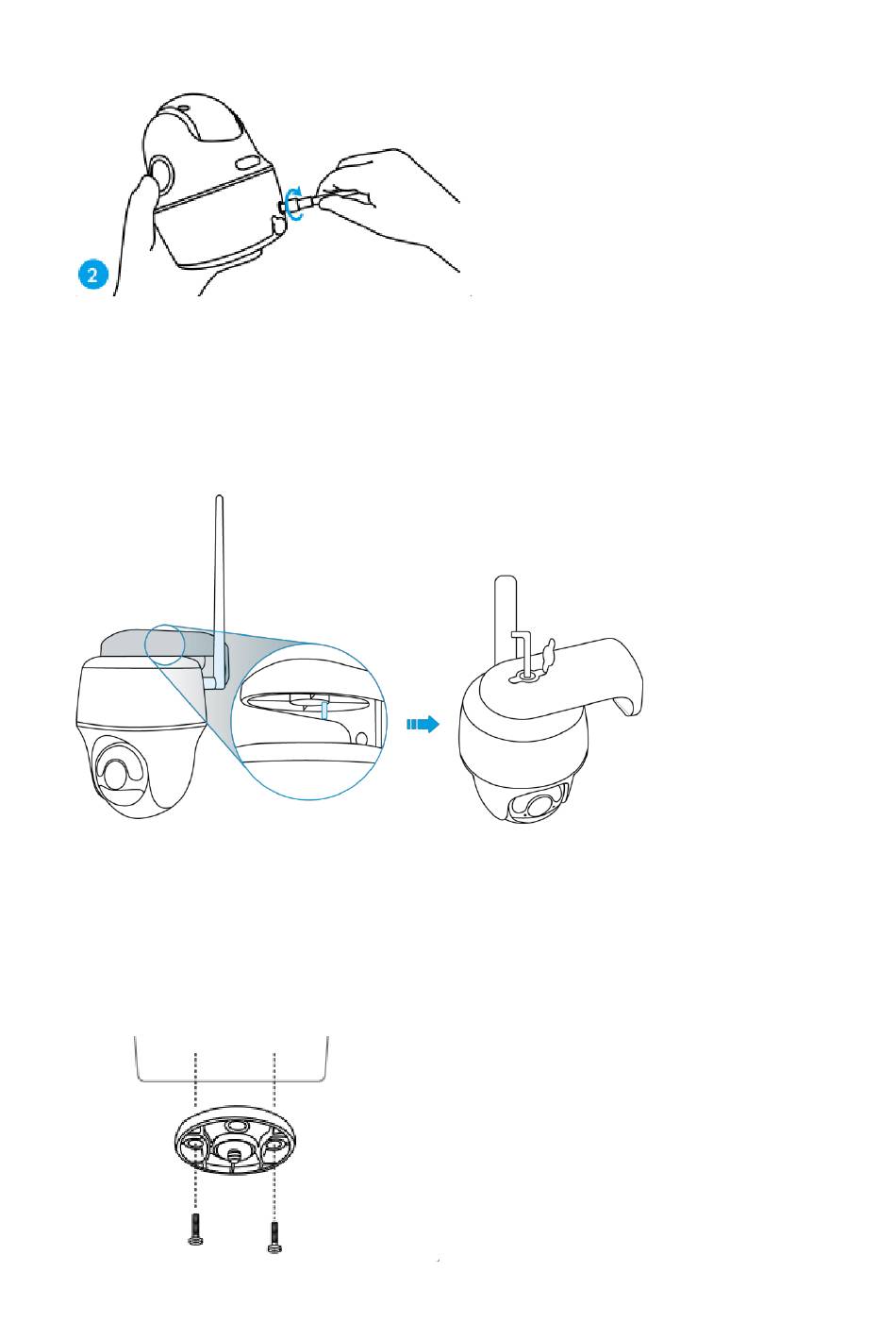 2