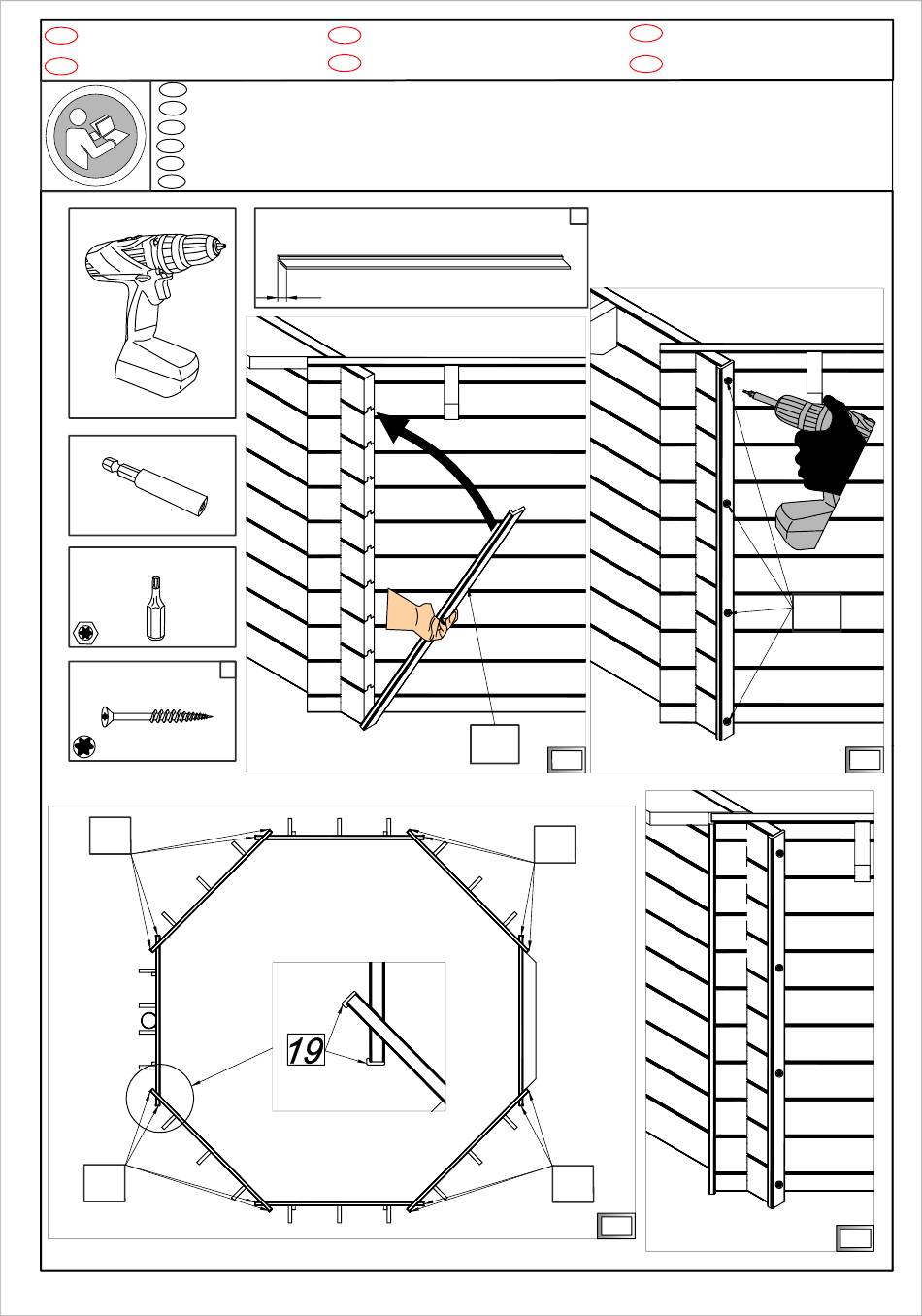 19