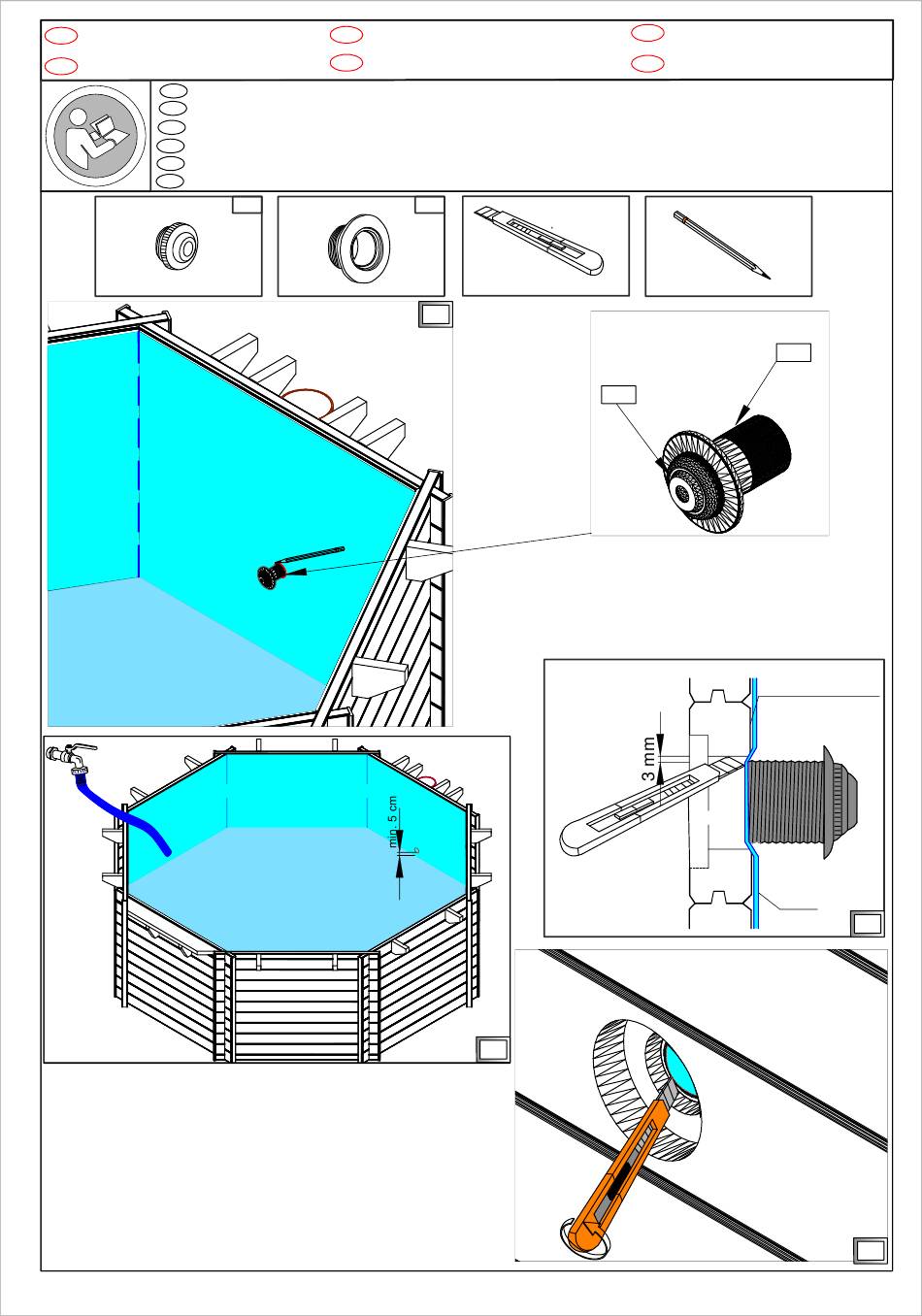 3 mm

min. 5 cm