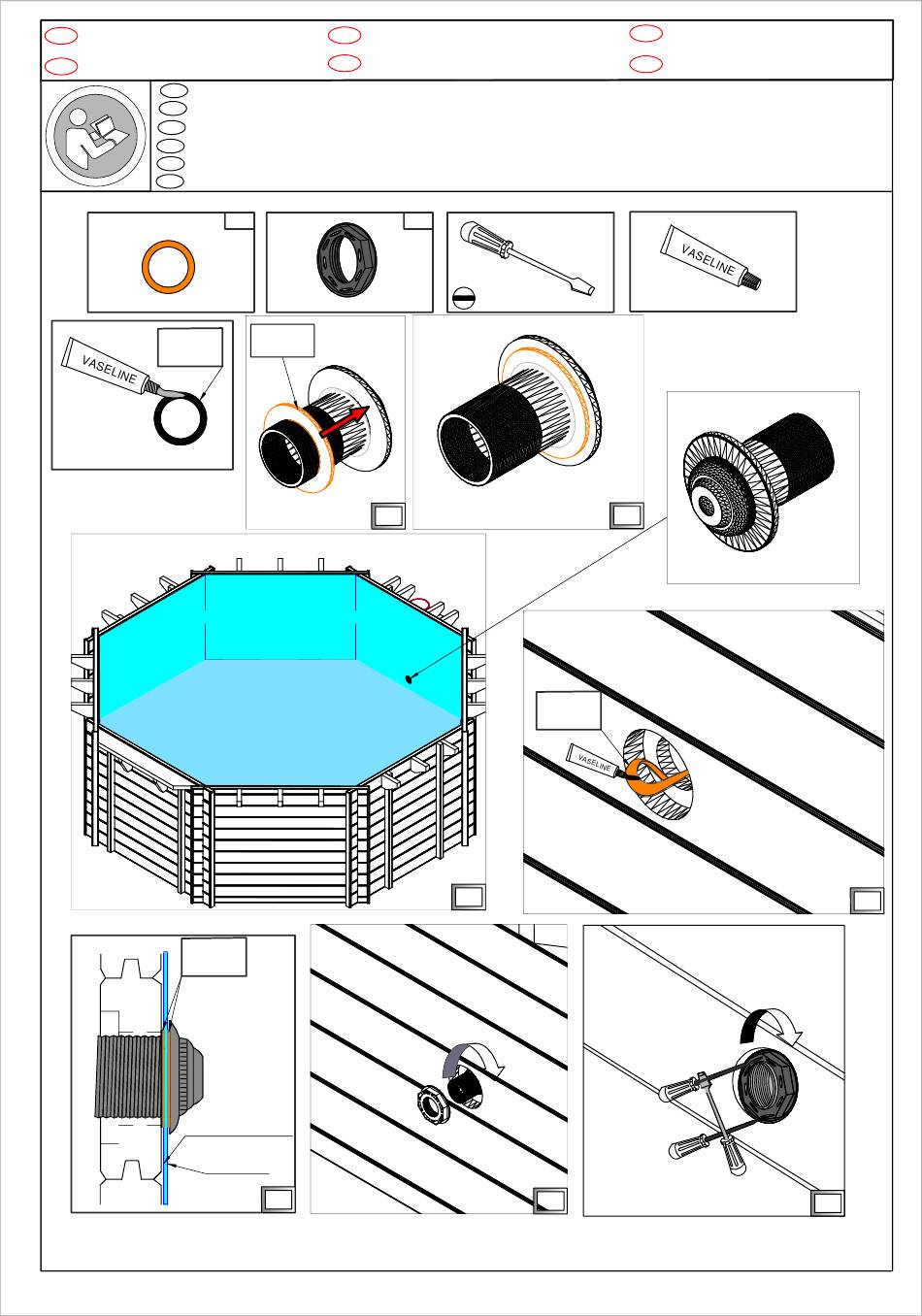 VASELINE

VASELINE

VASELINE