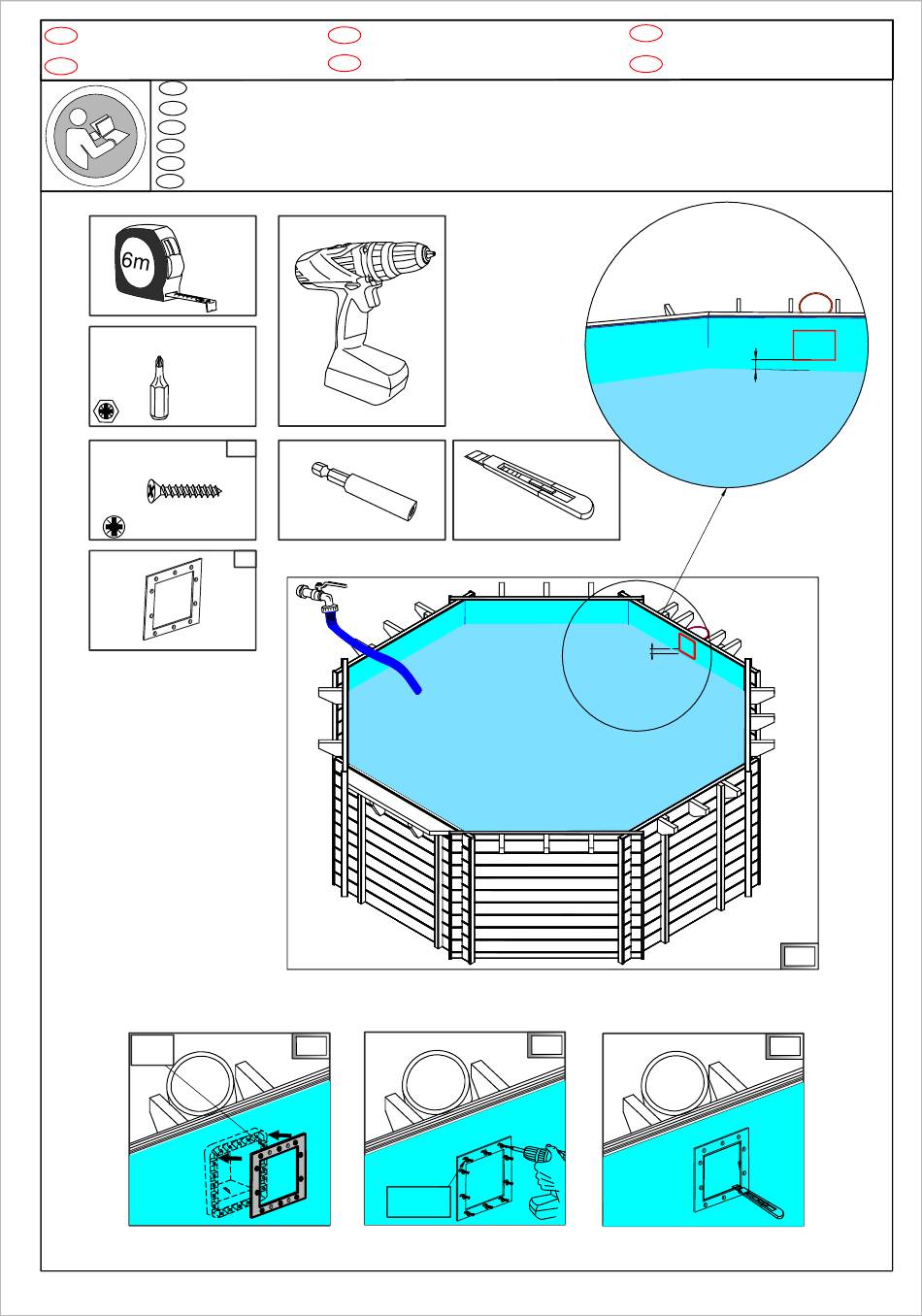 6m