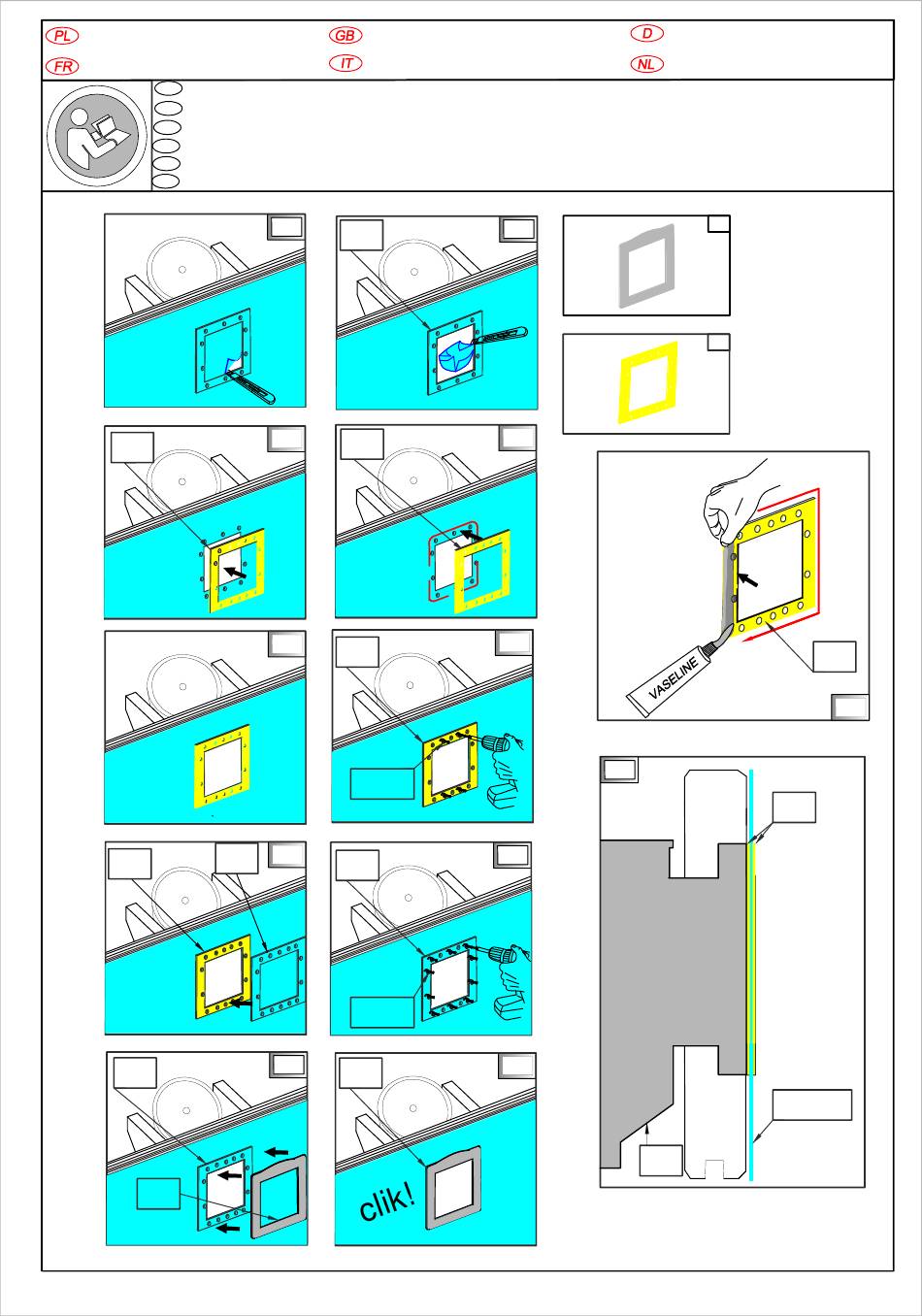 PL
GB
D
FR
IT
NL

VASELINE

clik!