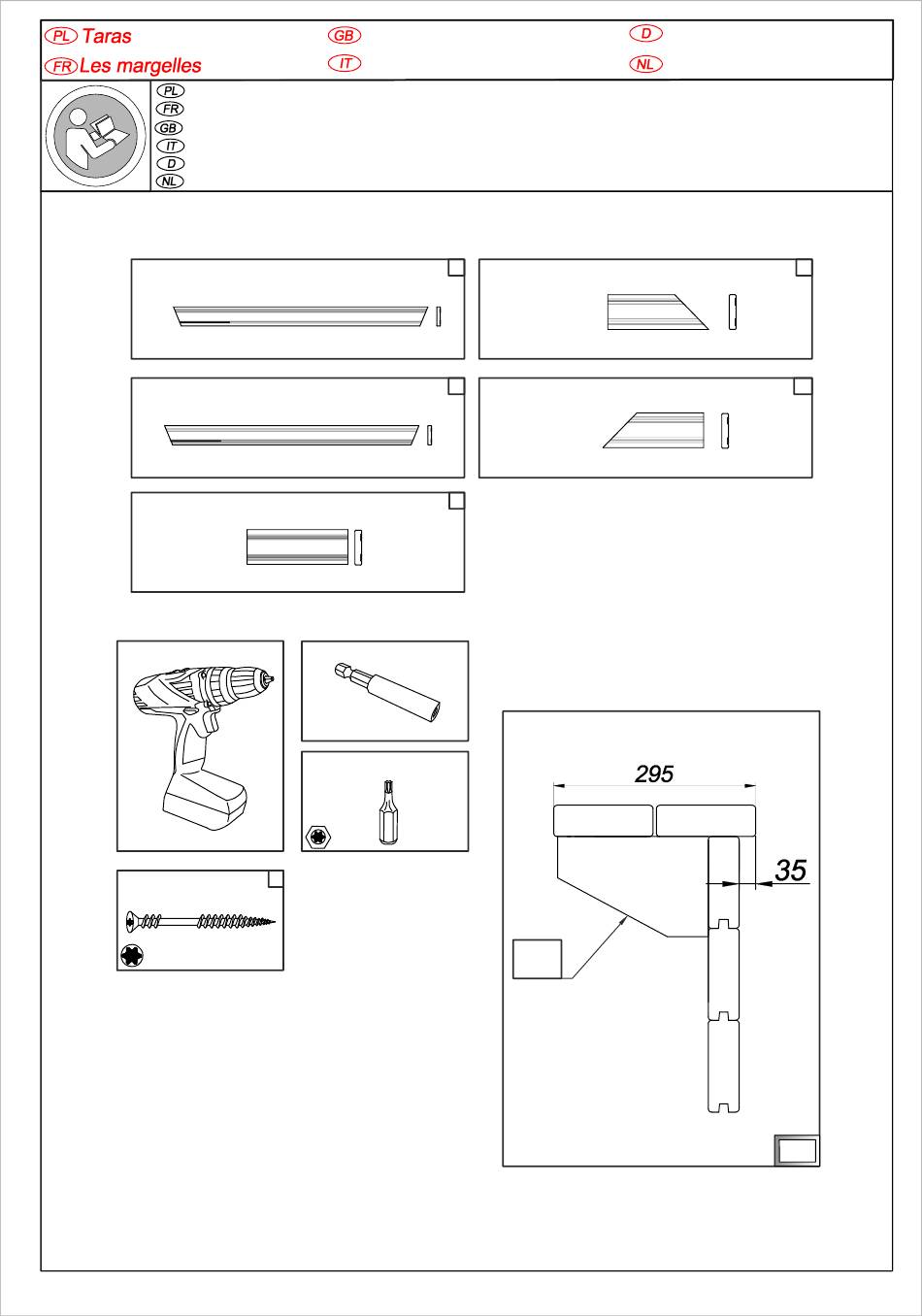 PL Taras
GB
D
FR Les margelles
IT
NL

PL
FR
GB
IT
D
NL

295
35