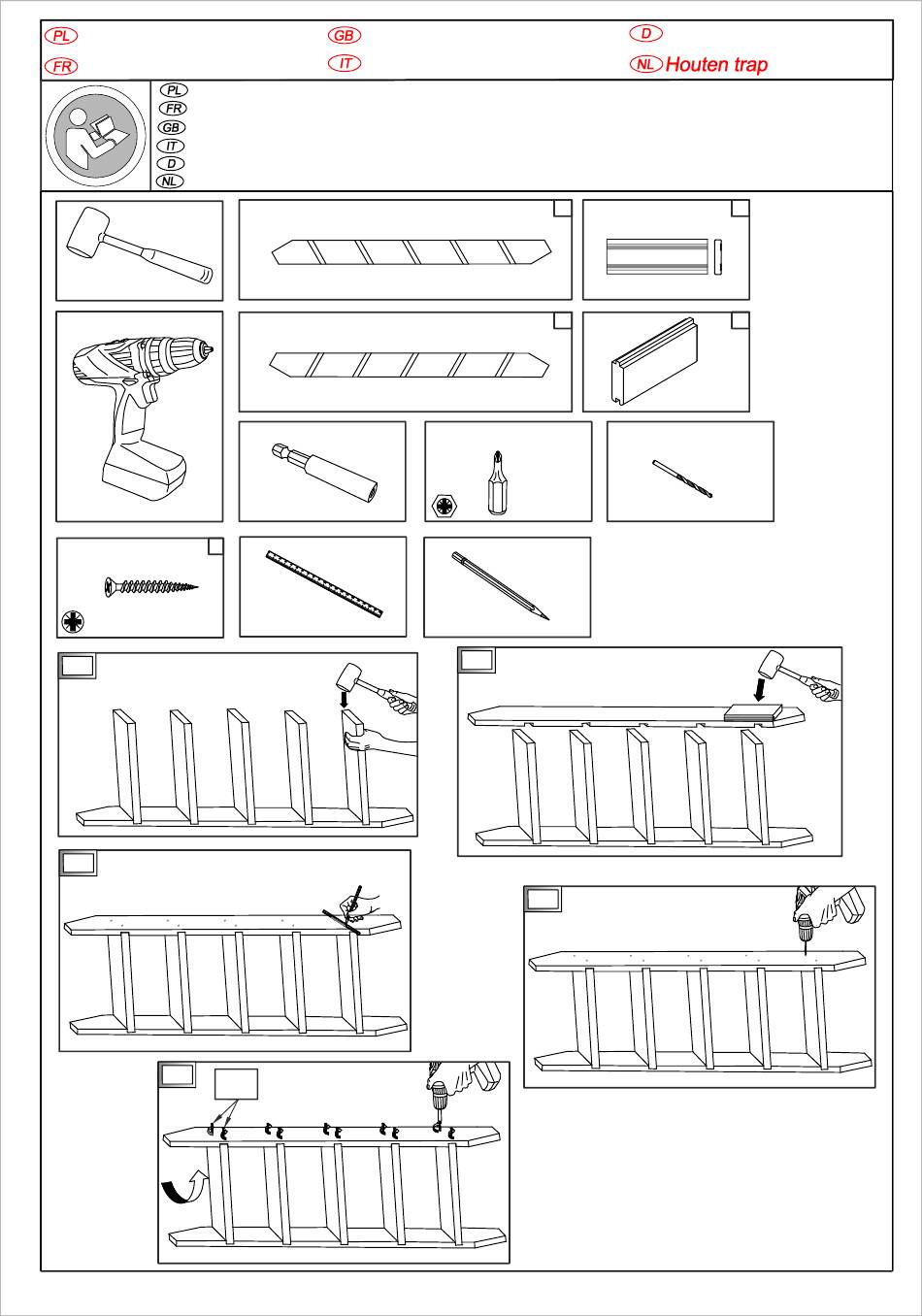 PL
GB
D
FR
IT
NL Houten trap

PL
FR
GB
IT
D
NL