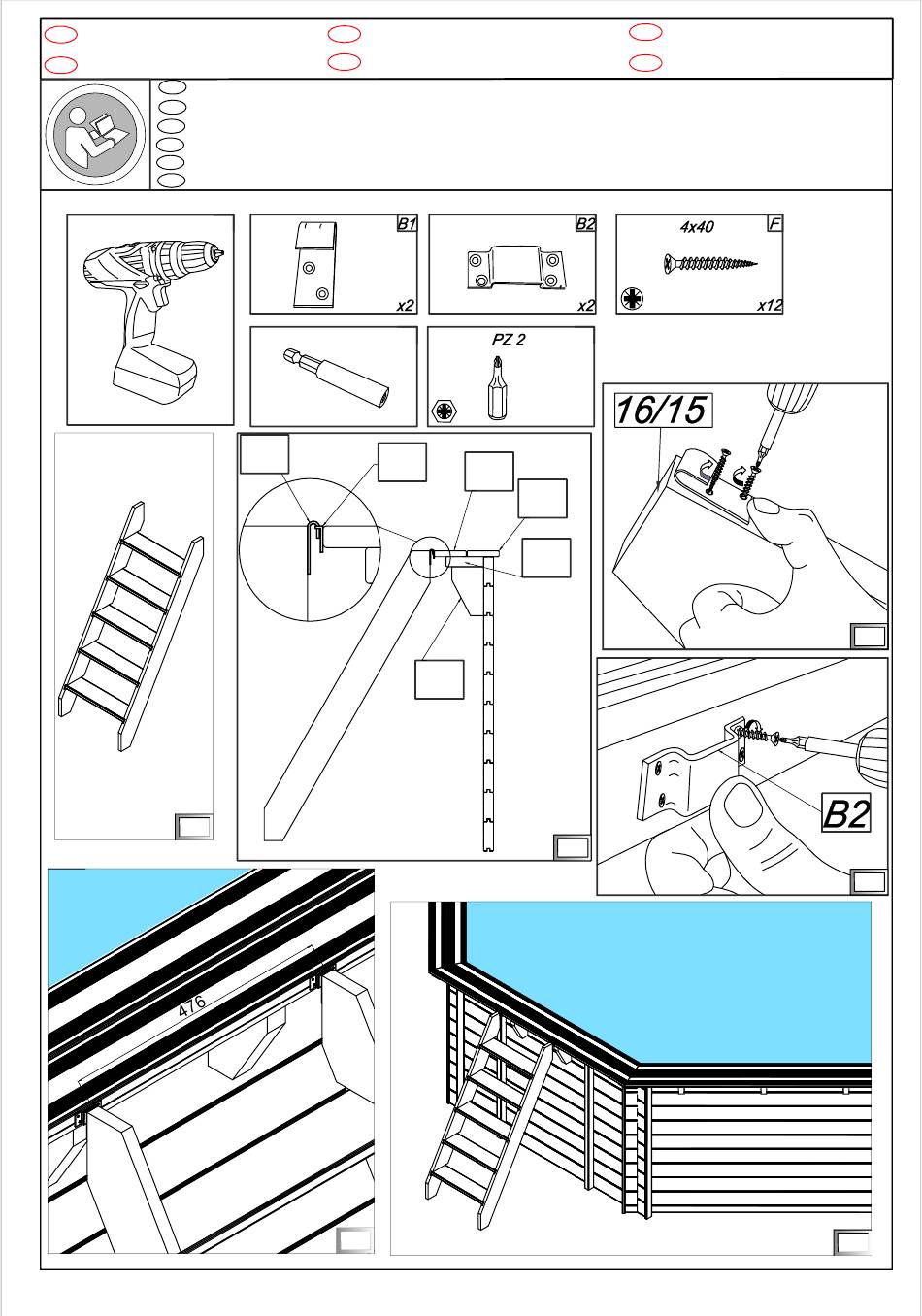 B1
x2
B2
x2
4x40
F
x12
PZ 2
16/15
B2
476