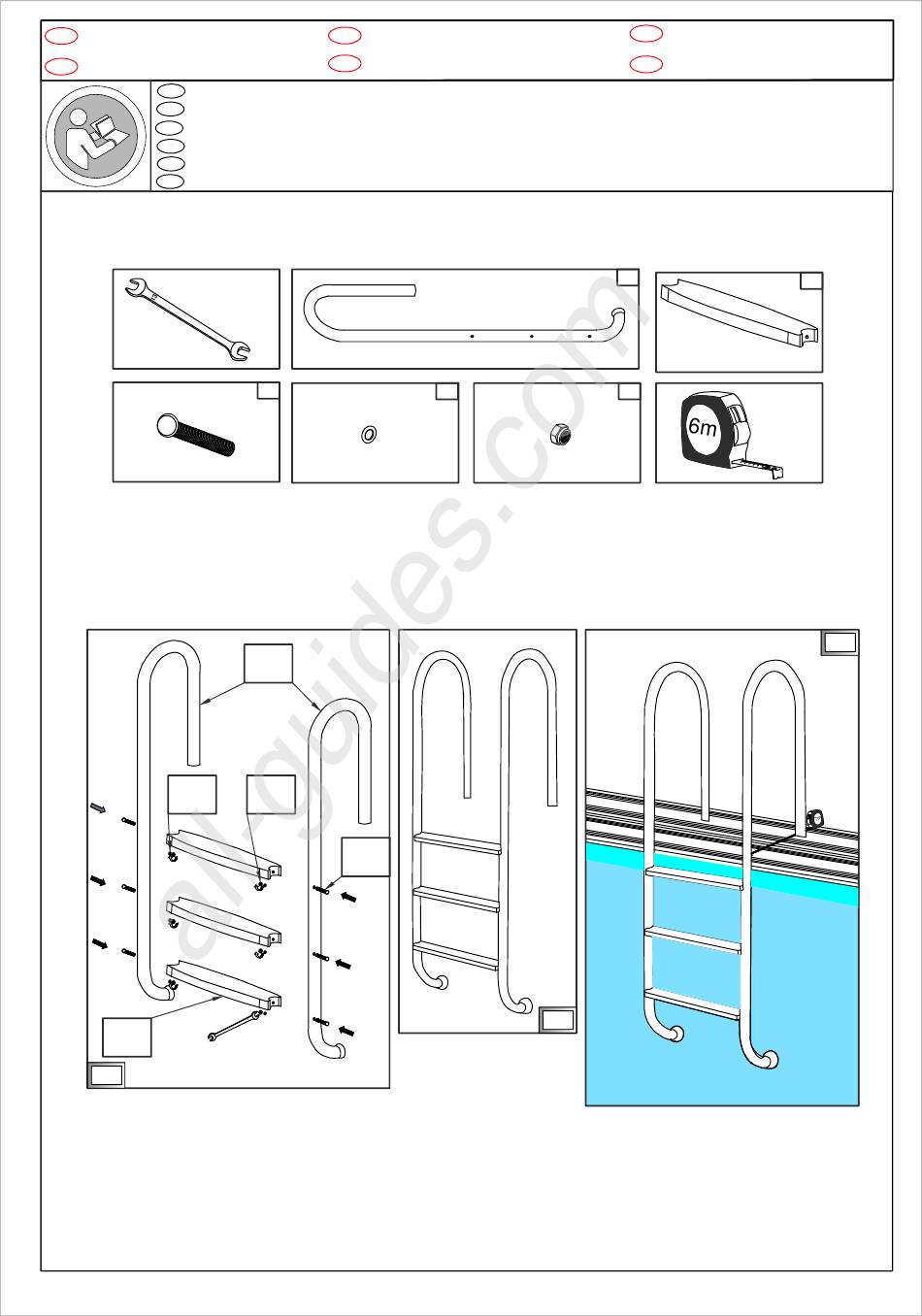 6m

all-guides.com