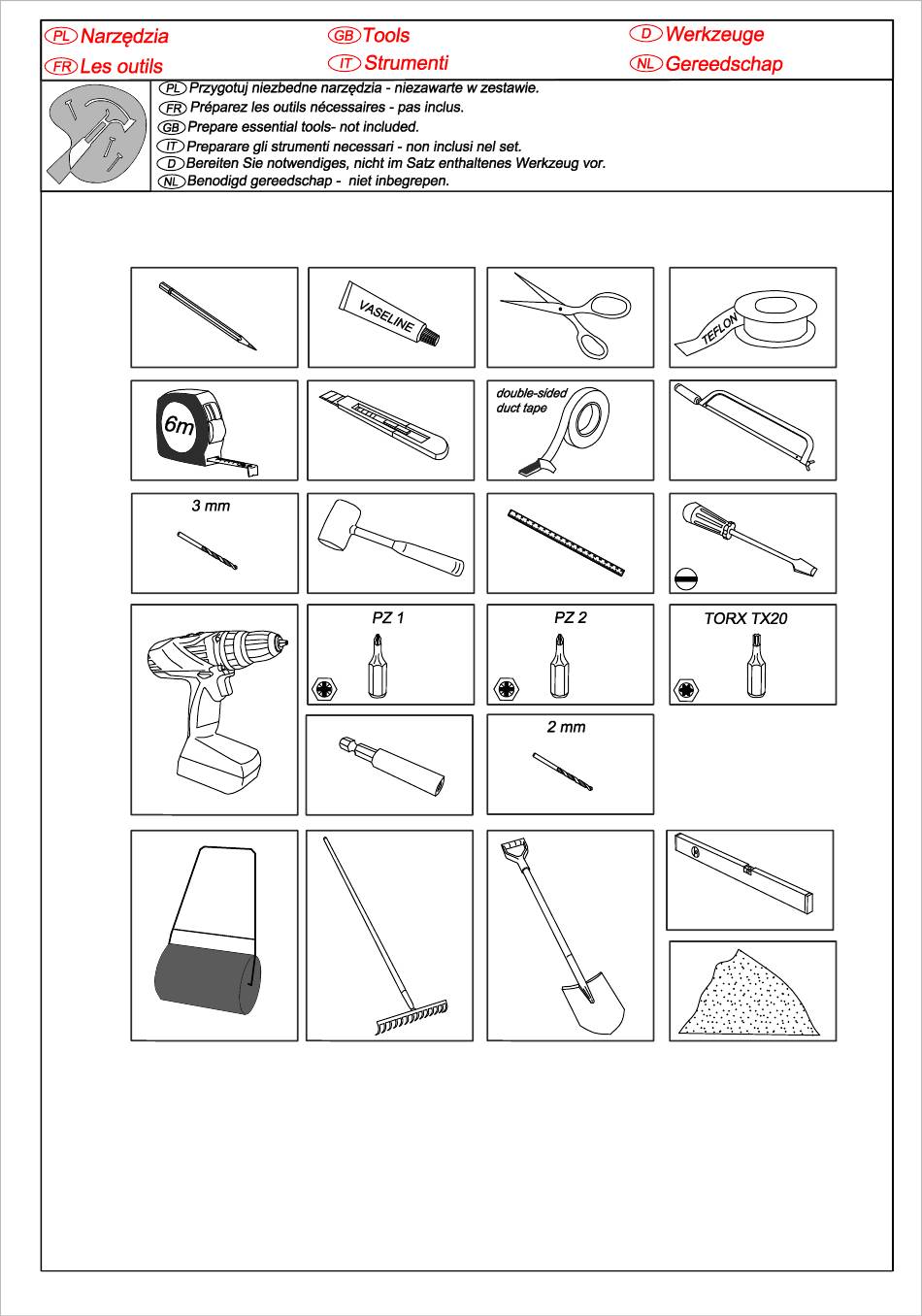 PL Narzędzia
FR Les outils
GB Tools
IT Strumenti
D Werkzeuge
NL Gereedschap

PL Przygotuj niezbedne narzędzia - niezawarte w zestawie.
FR Préparez les outils nécessaires - pas inclus.
GB Prepare essential tools- not included.
IT Preparare gli strumenti necessari - non inclusi nel set.
D Bereiten Sie notwendiges, nicht im Satz enthaltenes Werkzeug vor.
NL Benodigd gereedschap - niet inbegrepen.

VASELINE

TEFLON

6m

double-sided duct tape

3 mm

PZ 1

PZ 2

TORX TX20

2 mm