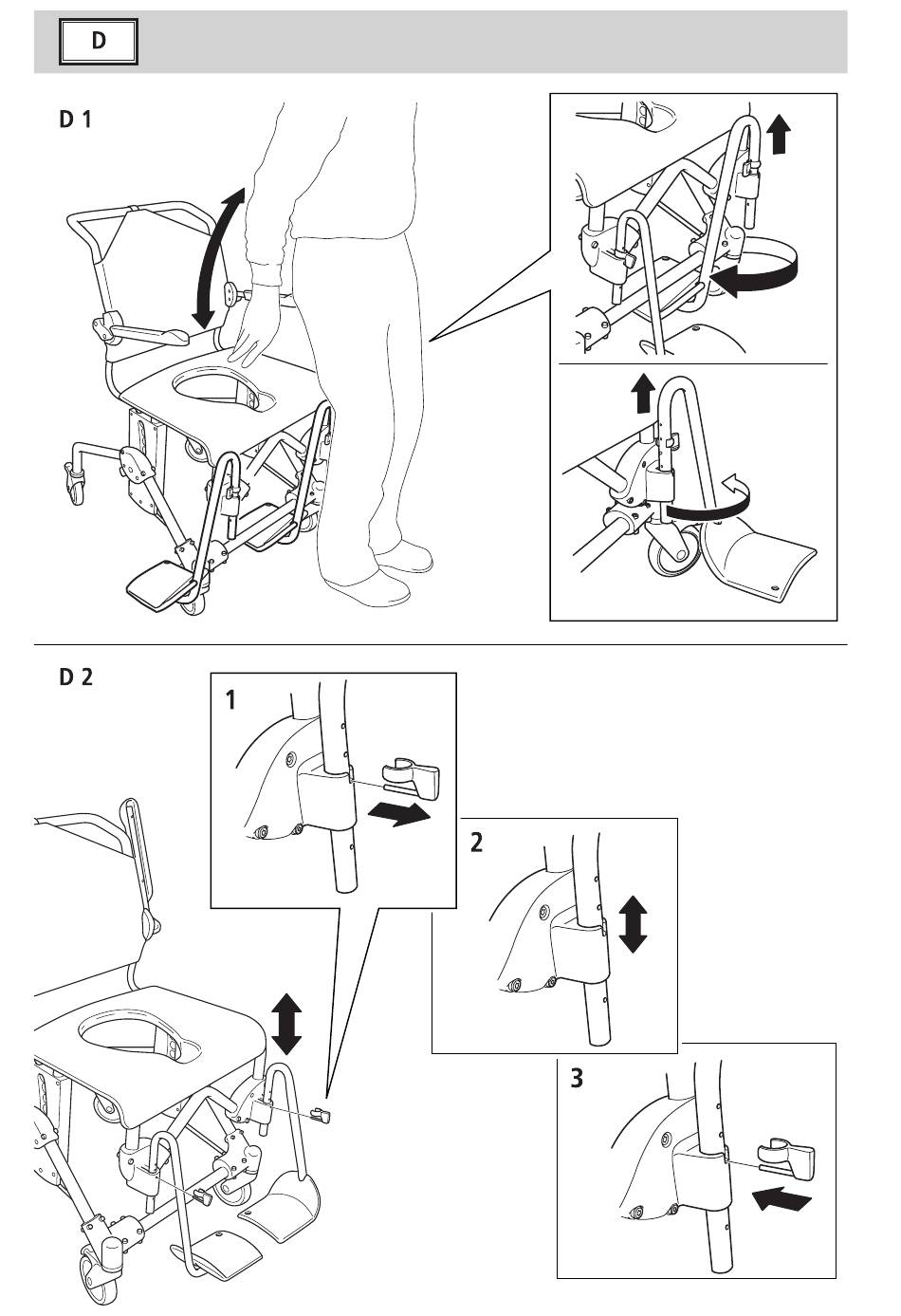 D

D 1

D 2

1

2

3