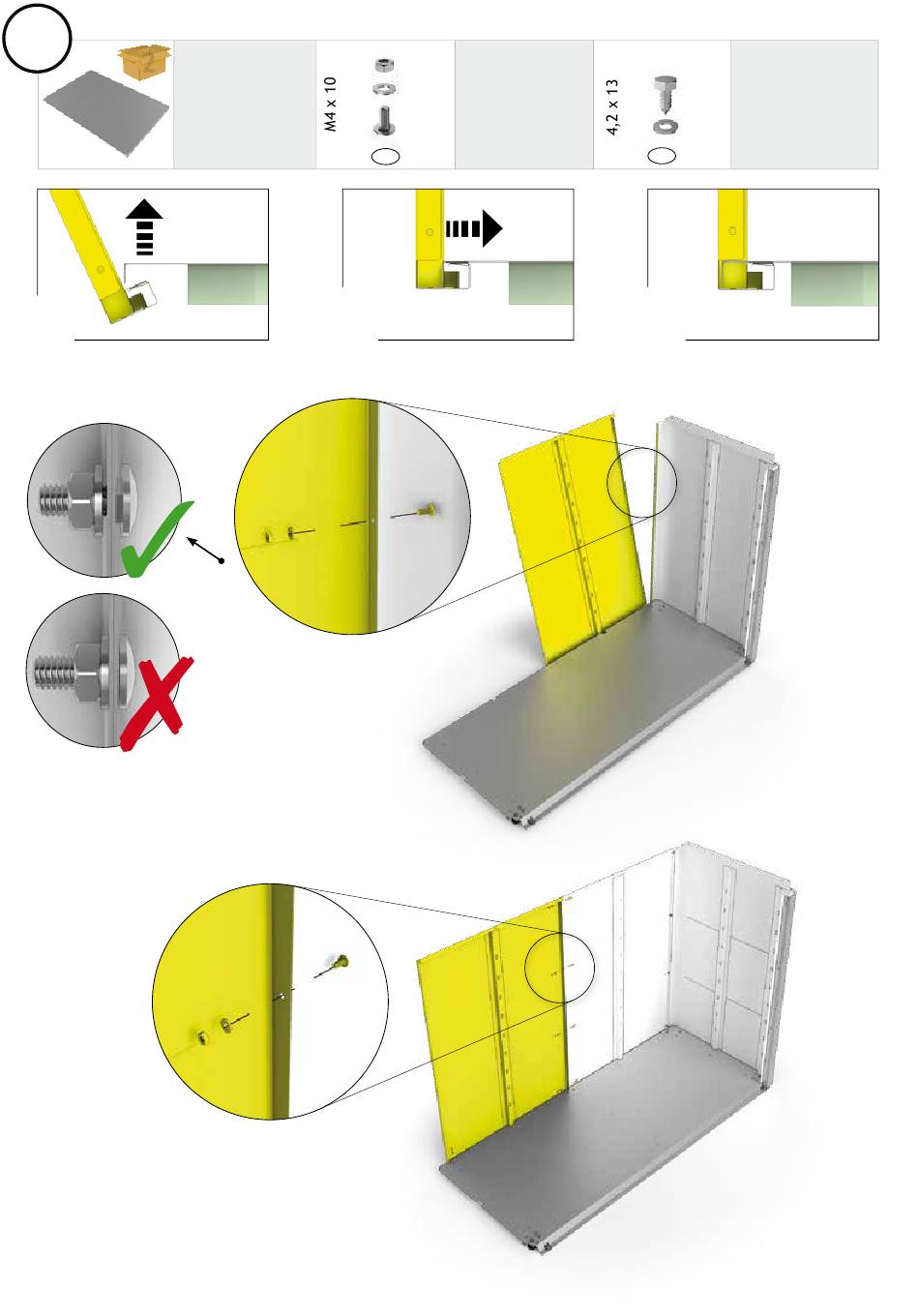 M4 x 10

4,2 x 13