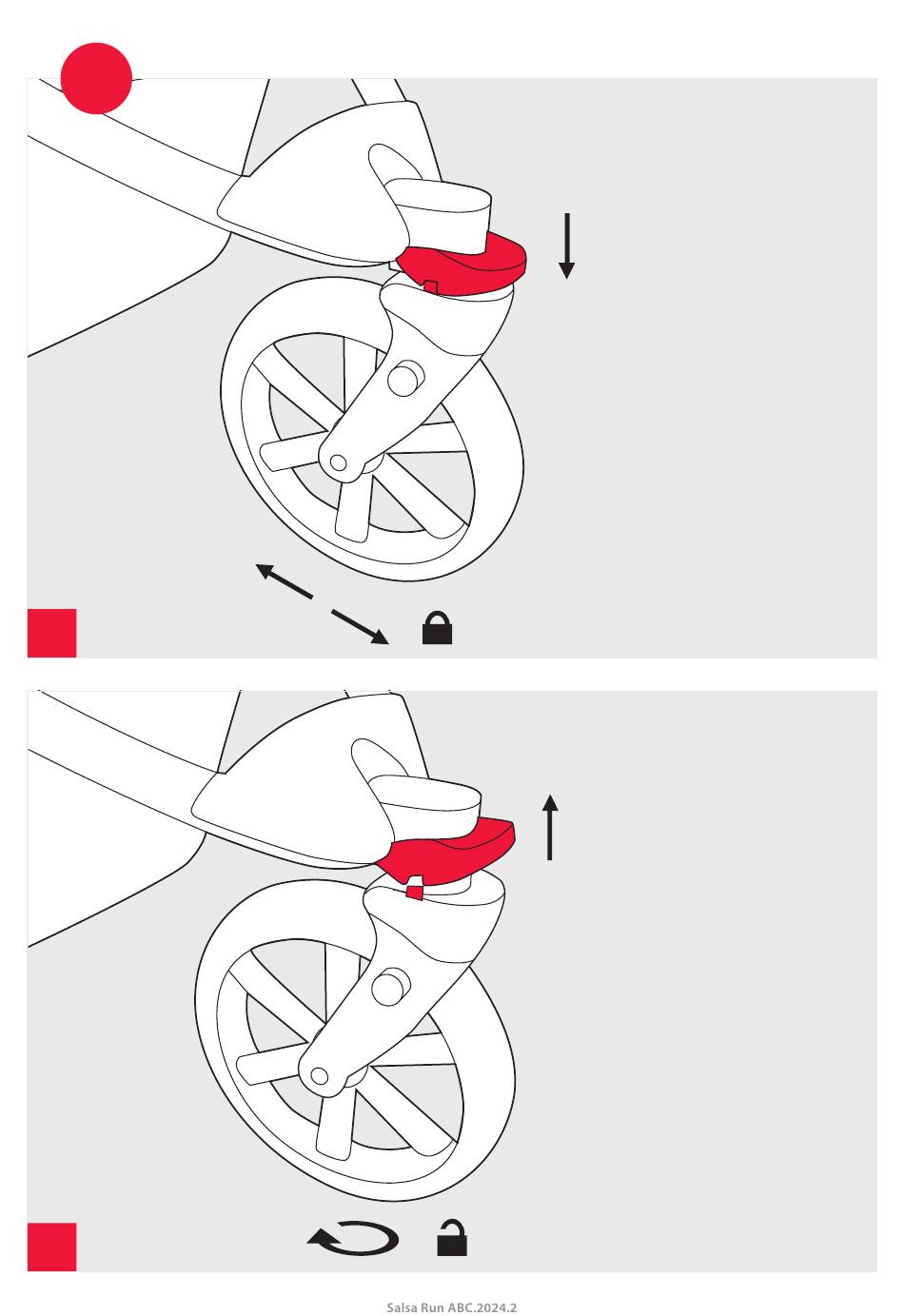 Salsa Run ABC.2024.2