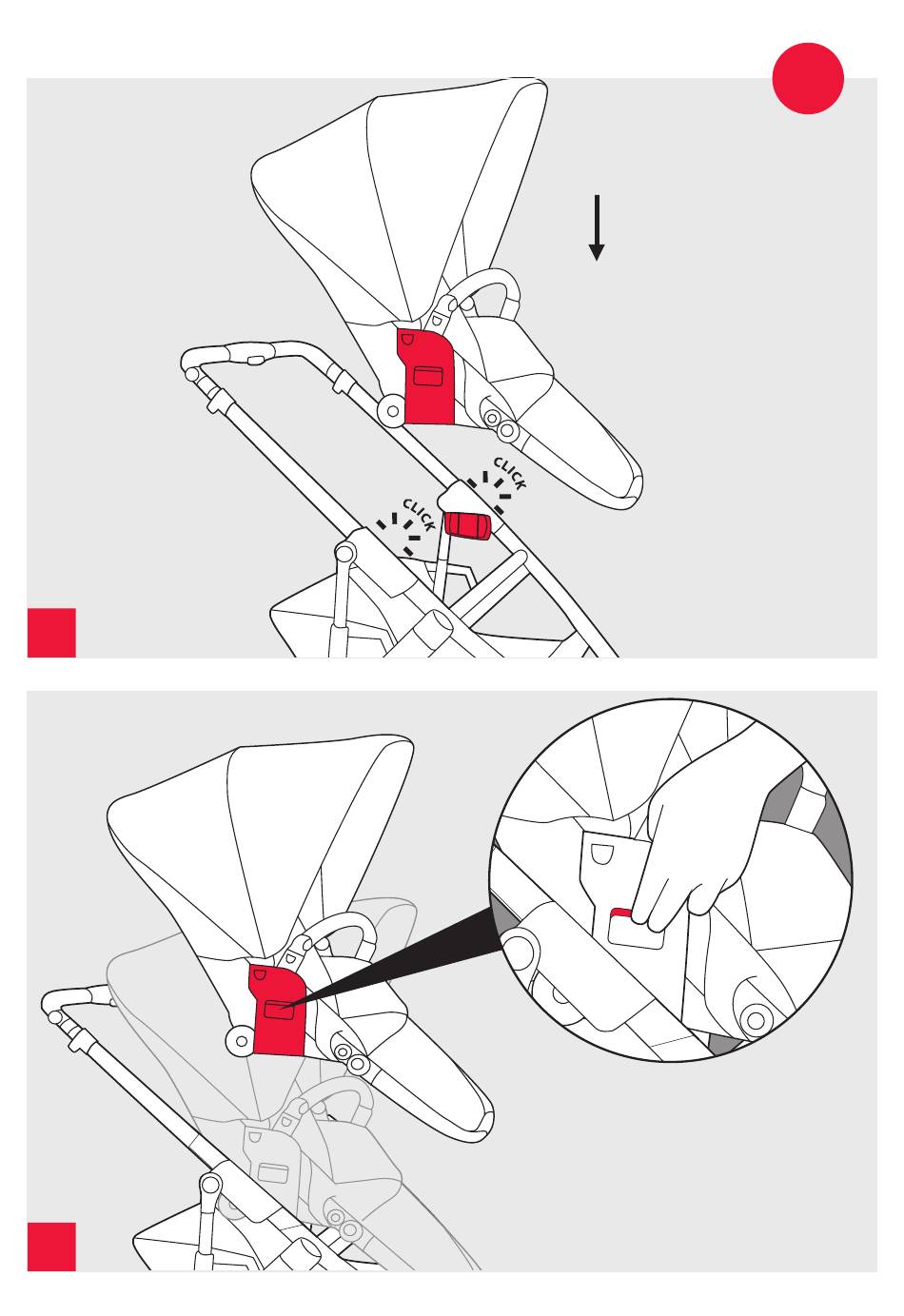 CLICK

CLICK