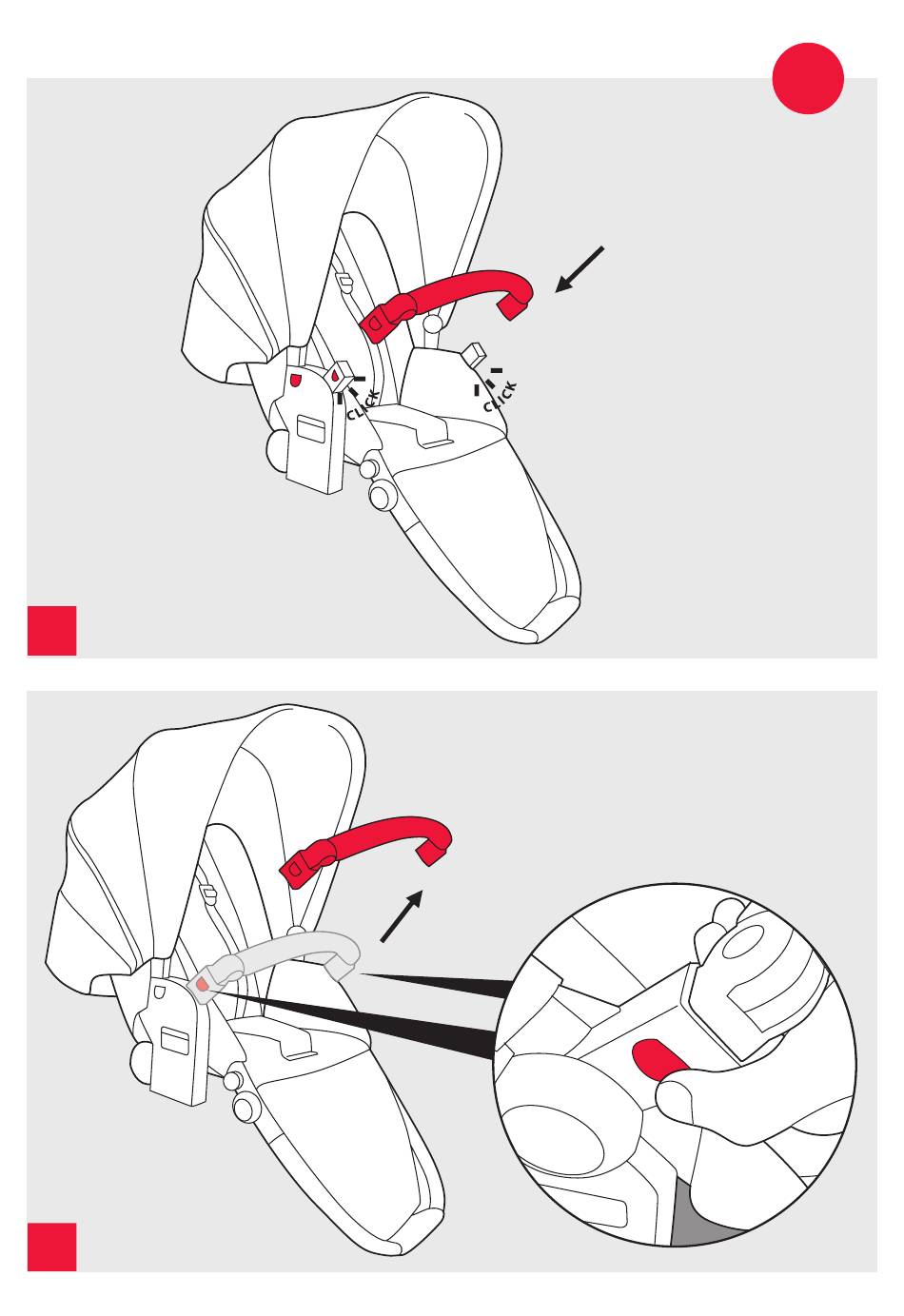 CLICK

CLICK