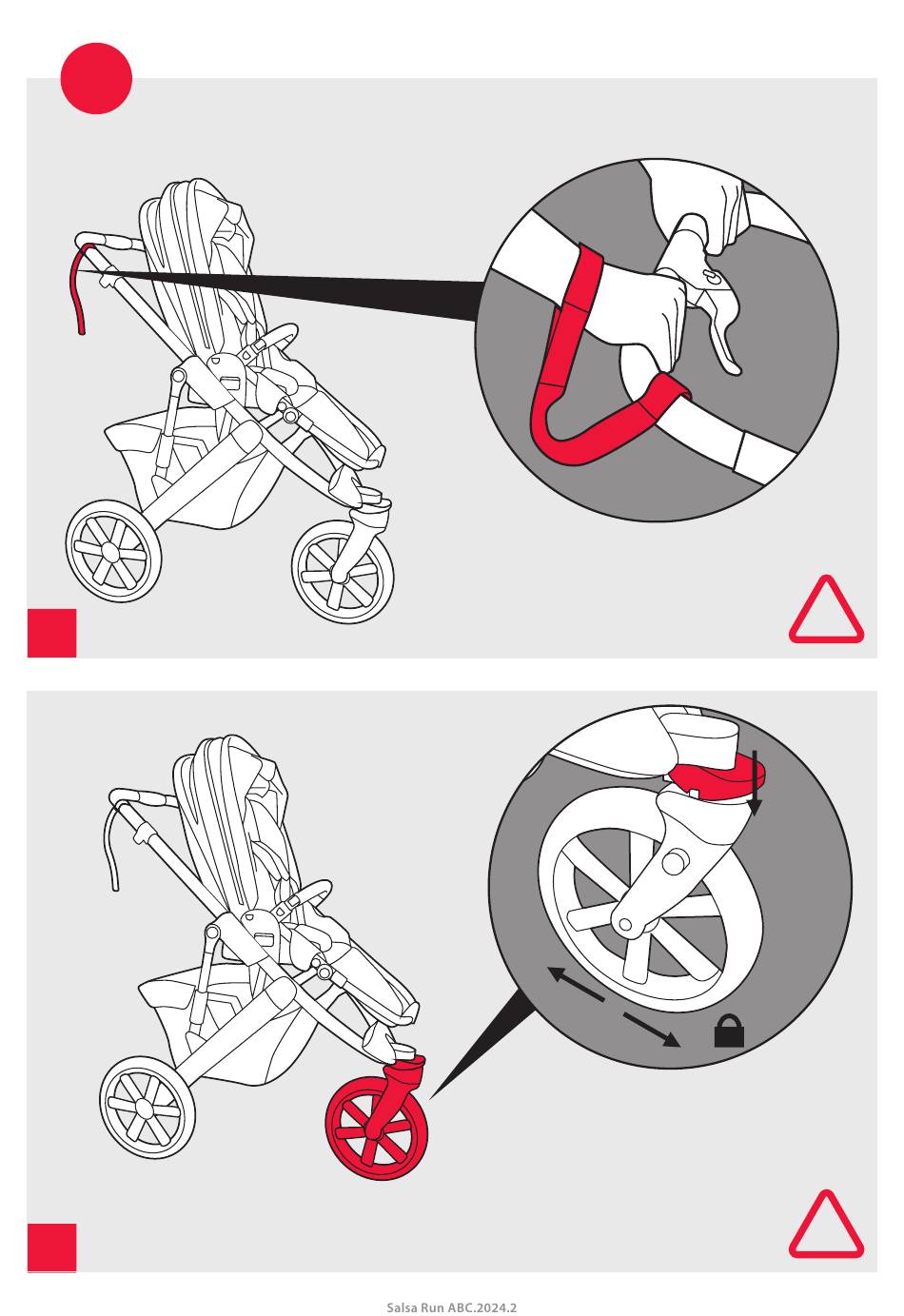 Salsa Run ABC.2024.2