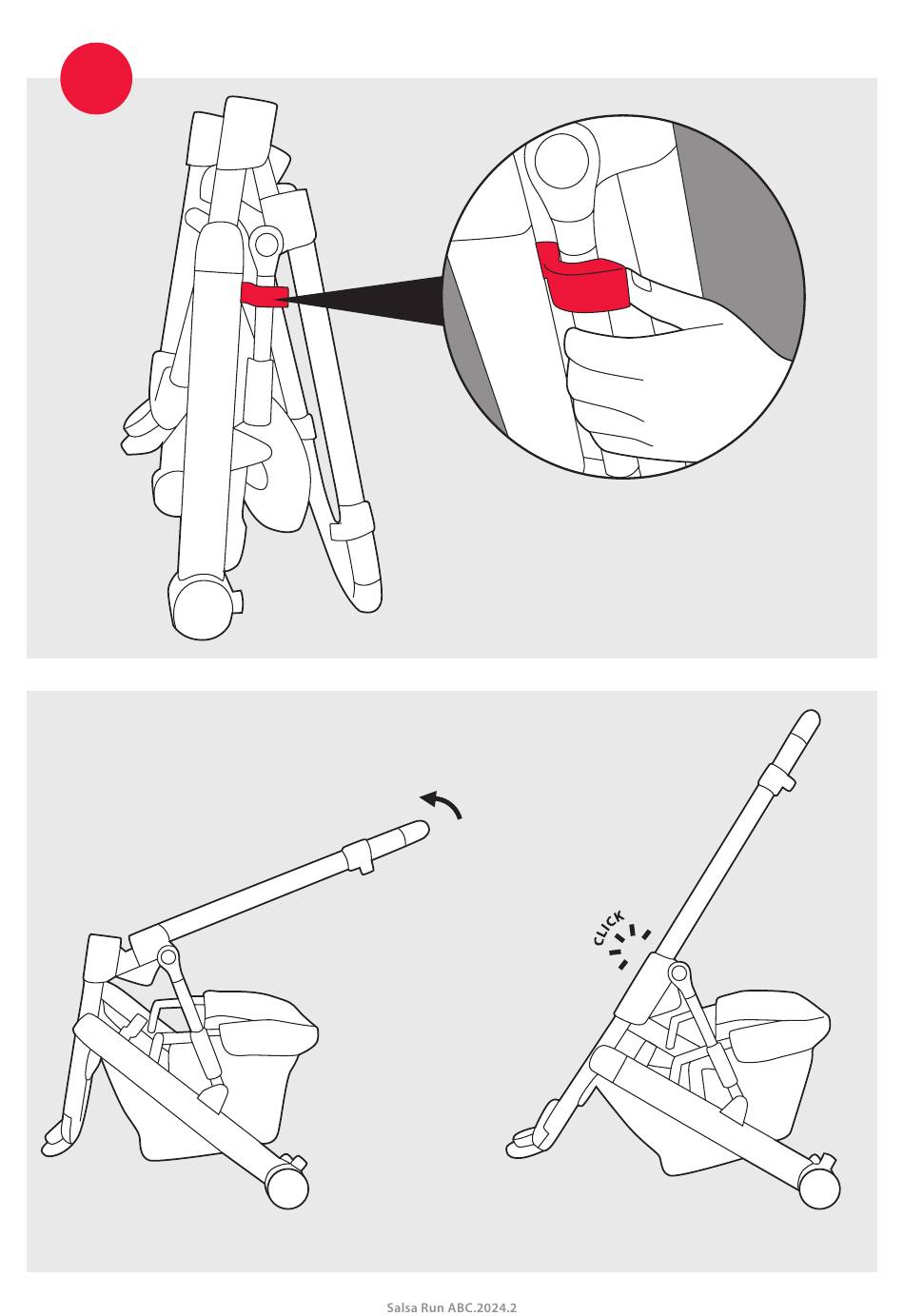 CLICK

Salsa Run ABC.2024.2