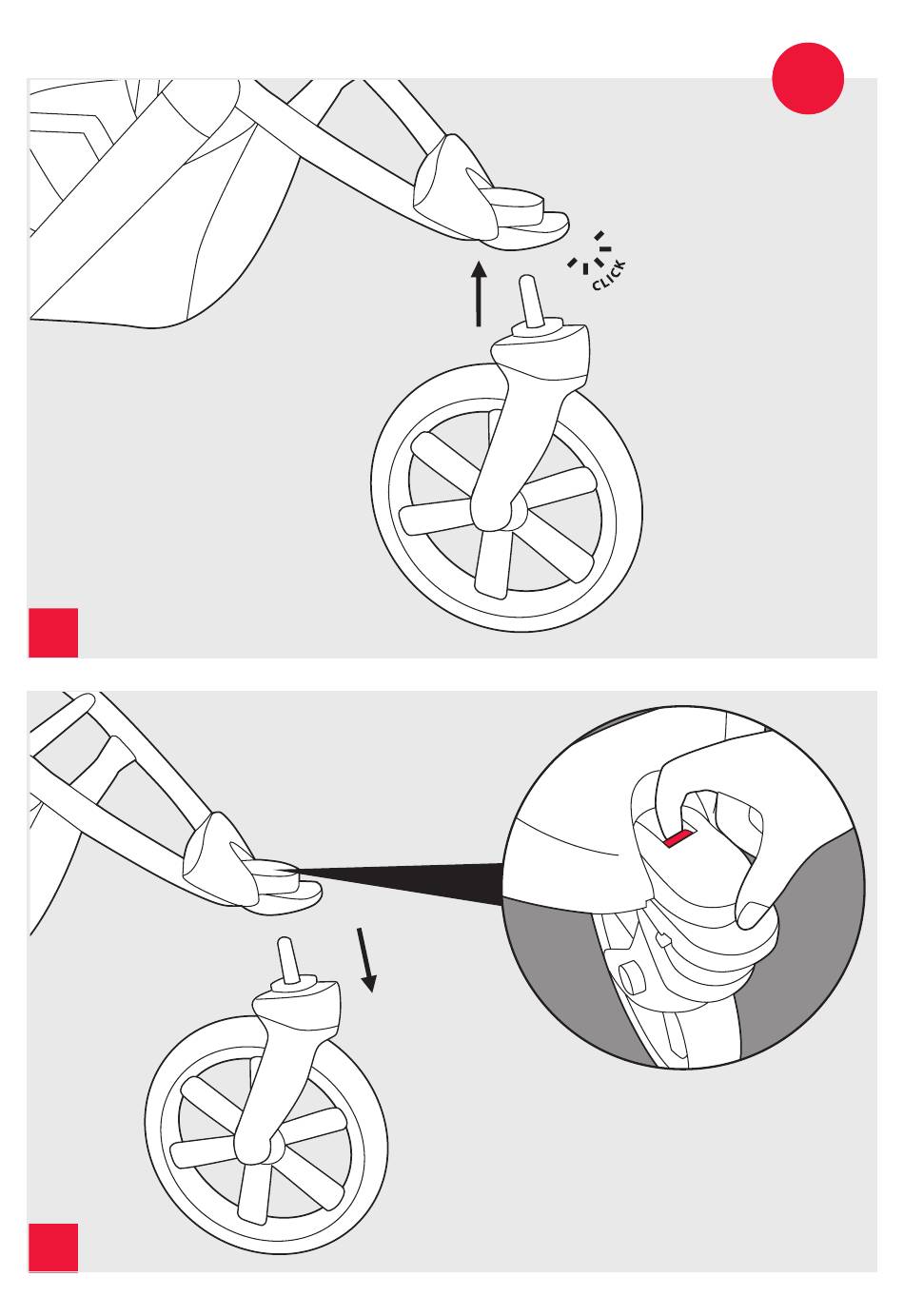 CLICK