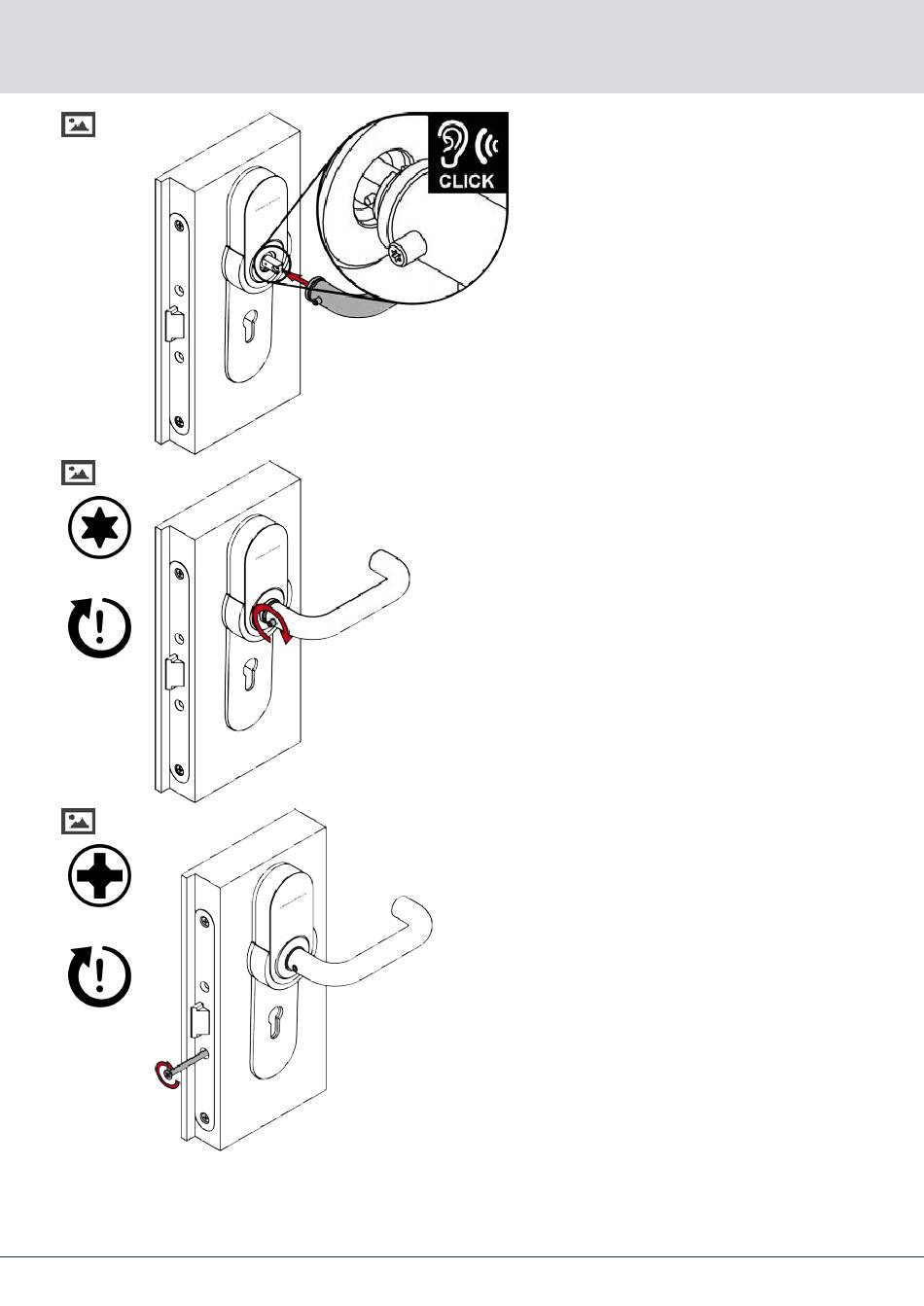 CLICK