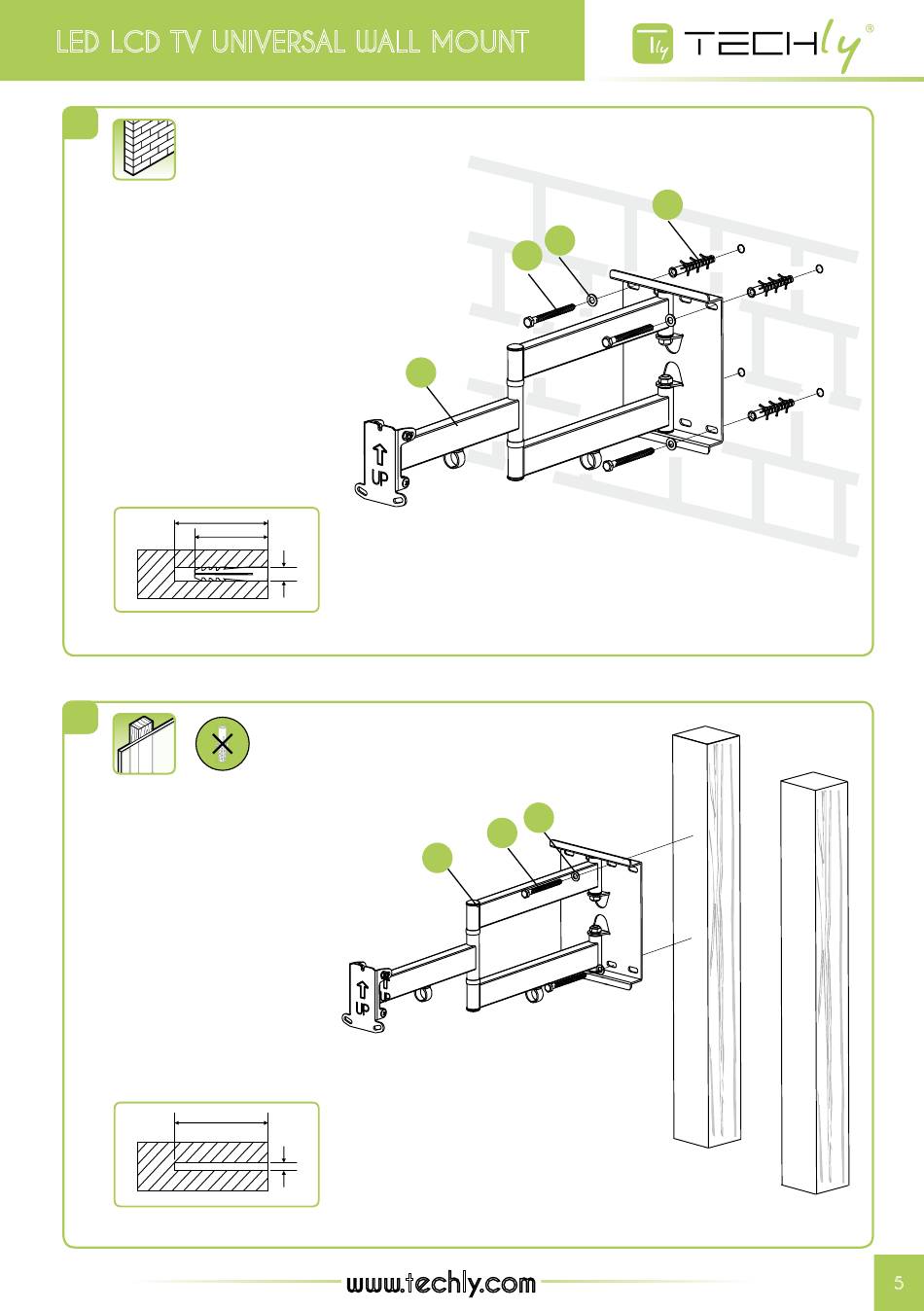 LED LCD TV UNIVERSAL WALL MOUNT

Tly TECHly®

UP

UP

www.techly.com

5