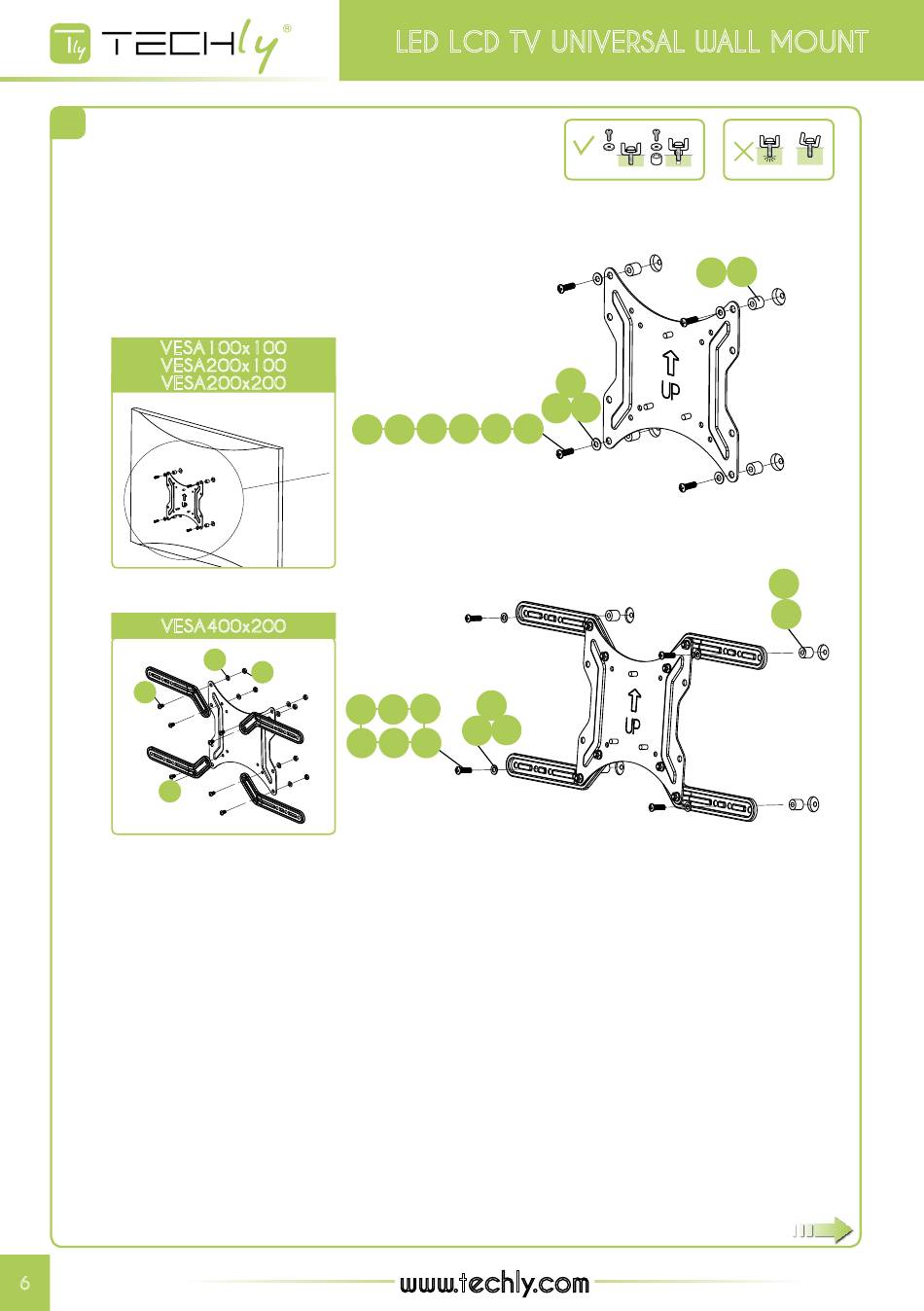 Tly TECHly®

LED LCD TV UNIVERSAL WALL MOUNT

VESA100x100
VESA200x100
VESA200x200

UP

VESA400x200

UP

6

www.techly.com