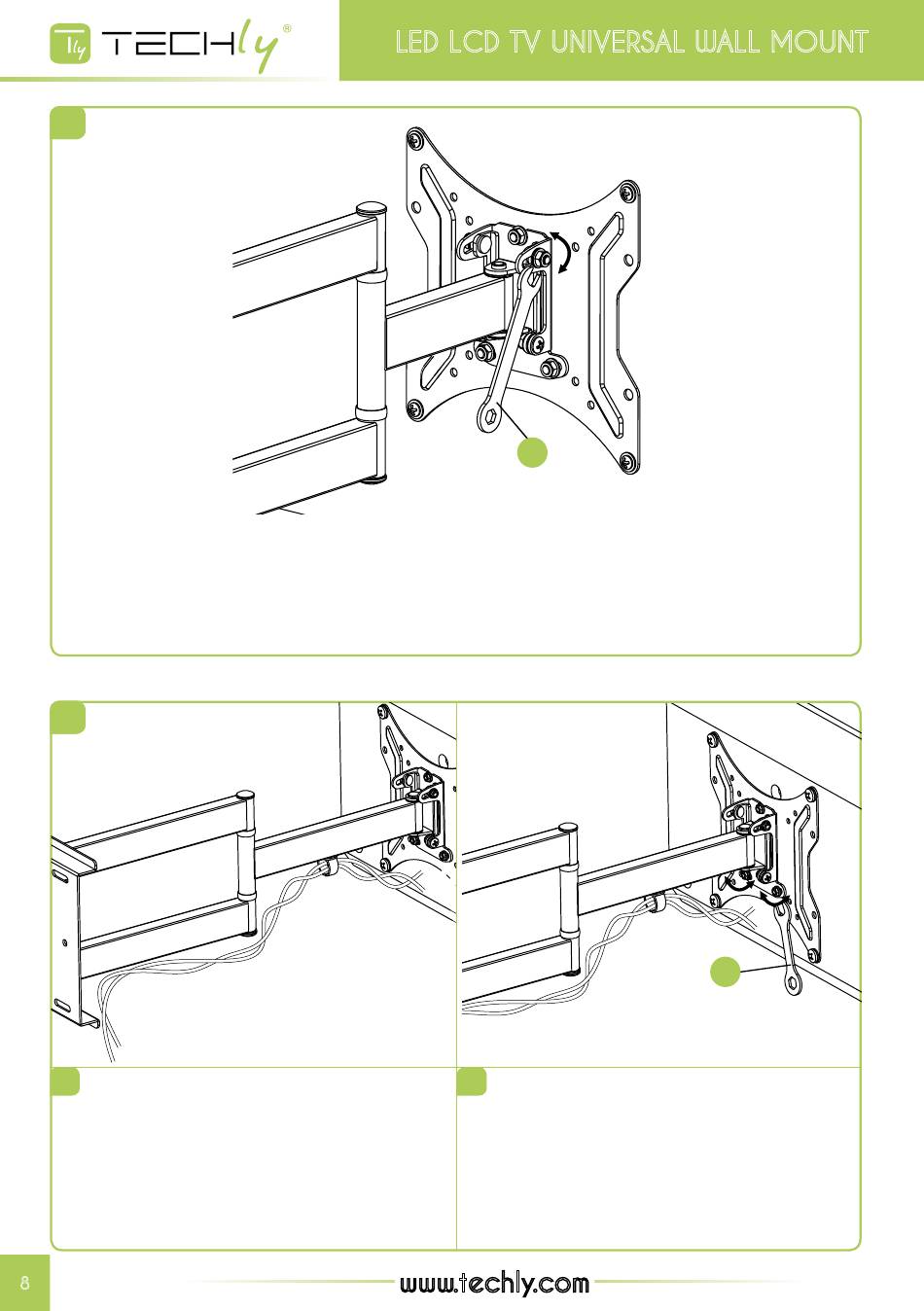 Tly TECHly®

LED LCD TV UNIVERSAL WALL MOUNT

8

www.techly.com