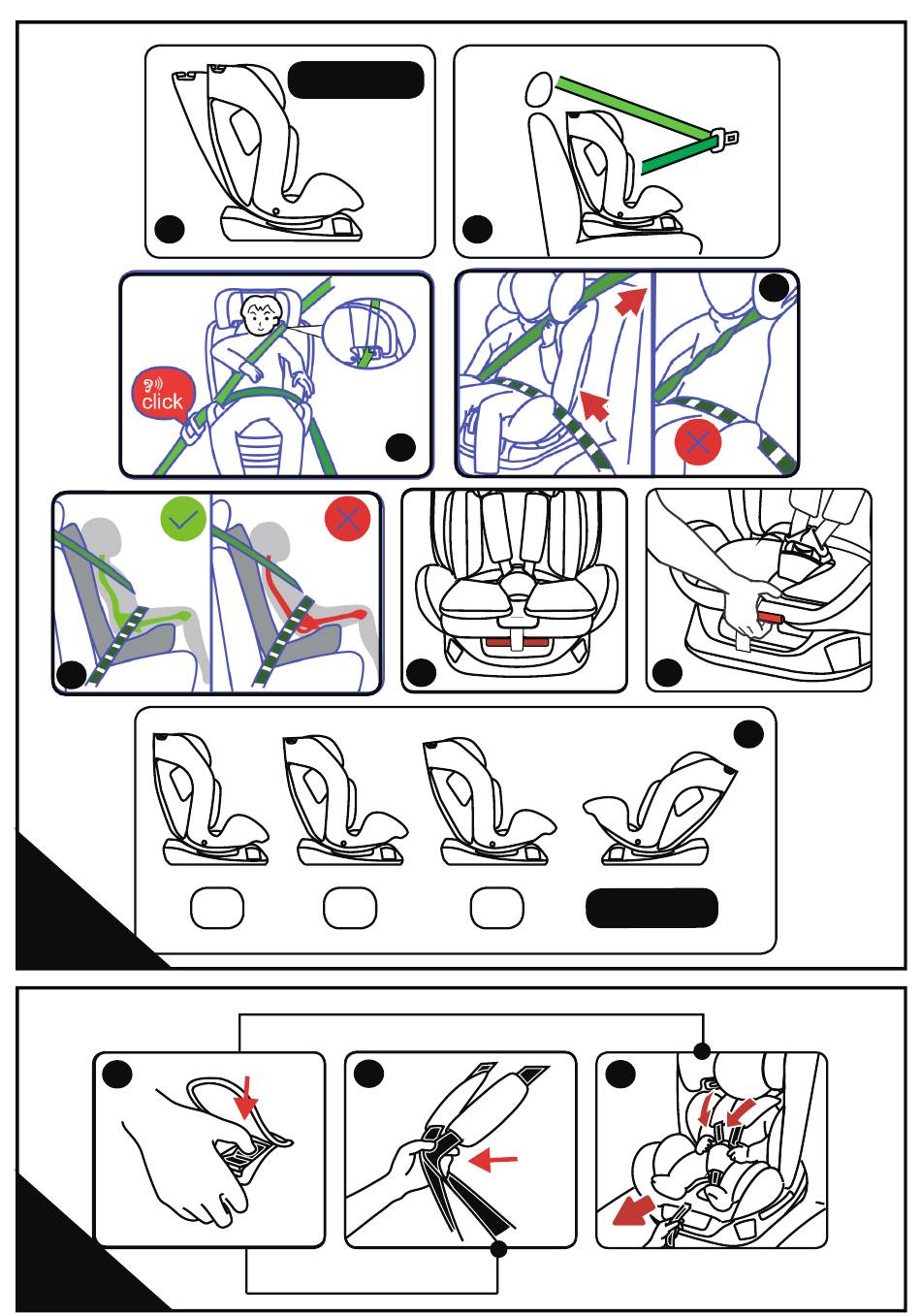 click