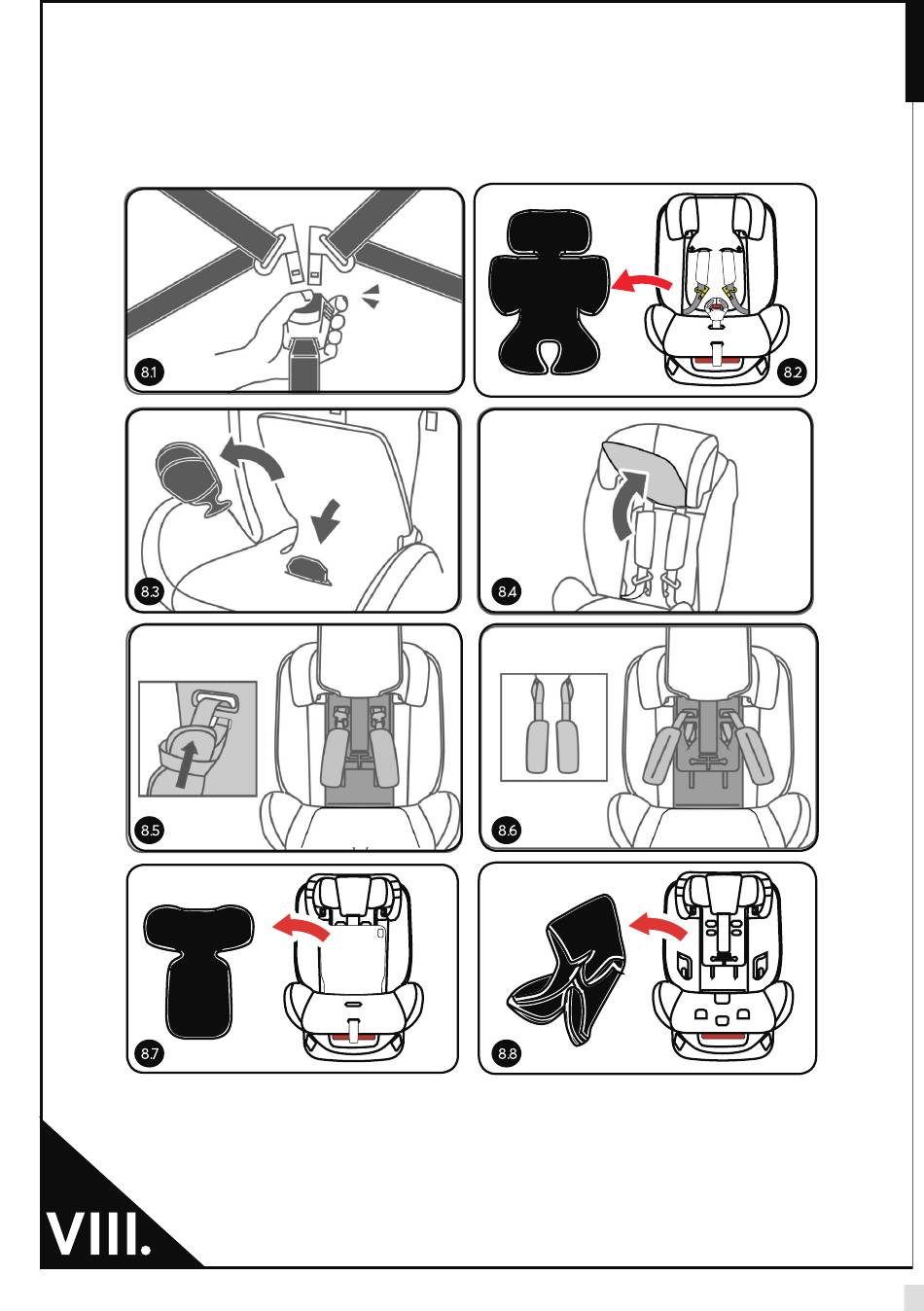 8.1

8.2

8.3

8.4

8.5

8.6

8.7

8.8

VIII.