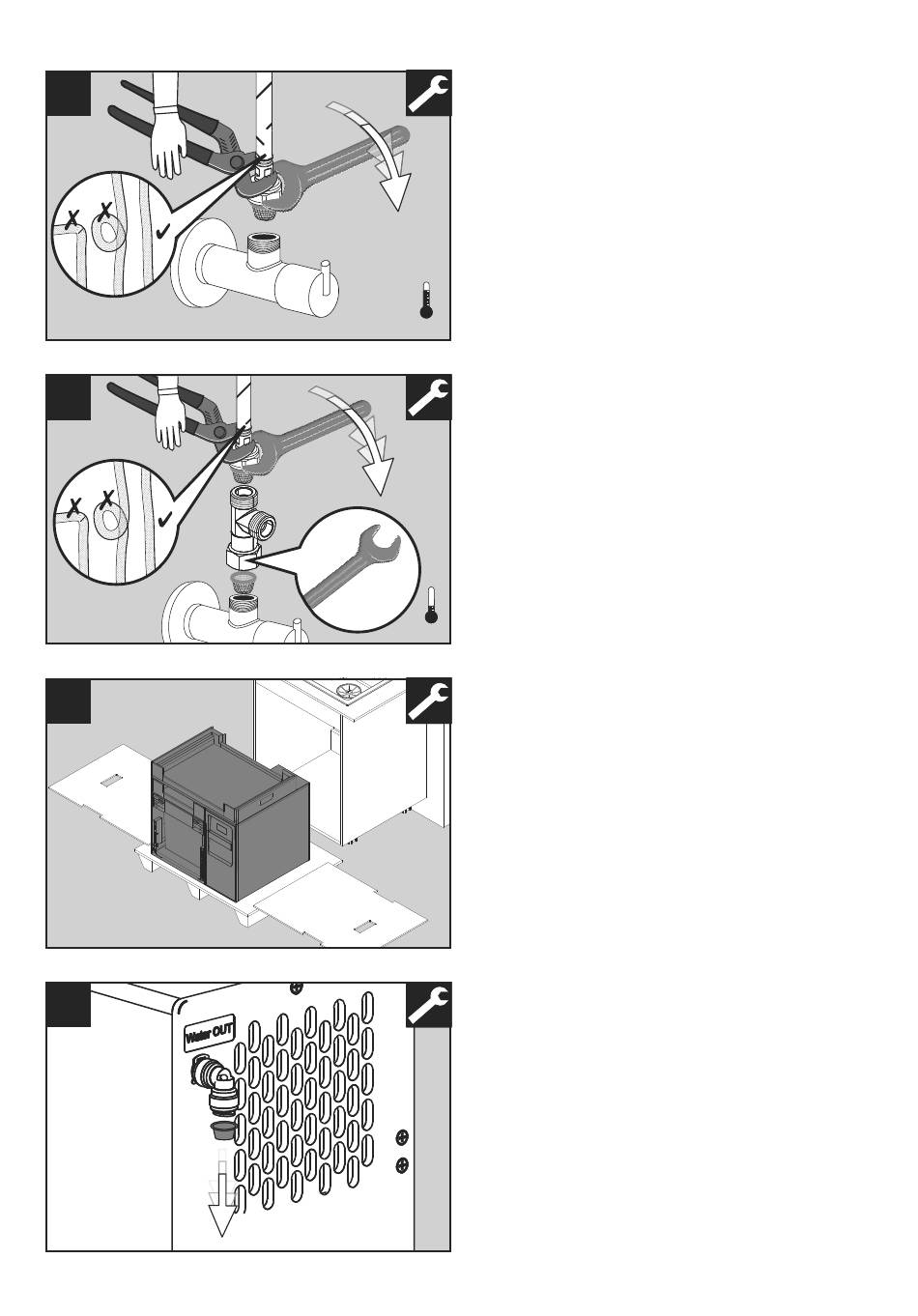 Water OUT