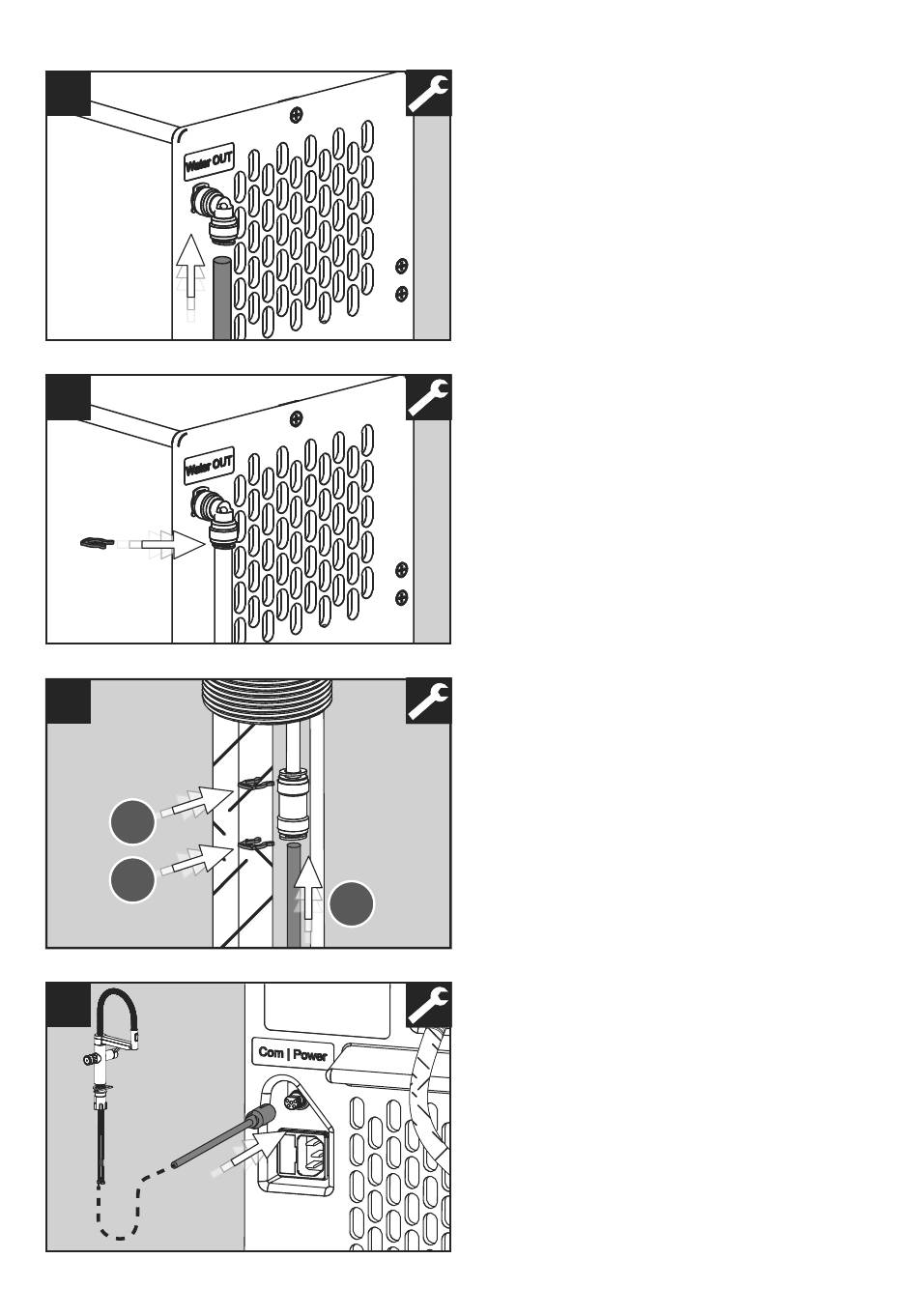 Water OUT

Water OUT

Com | Power