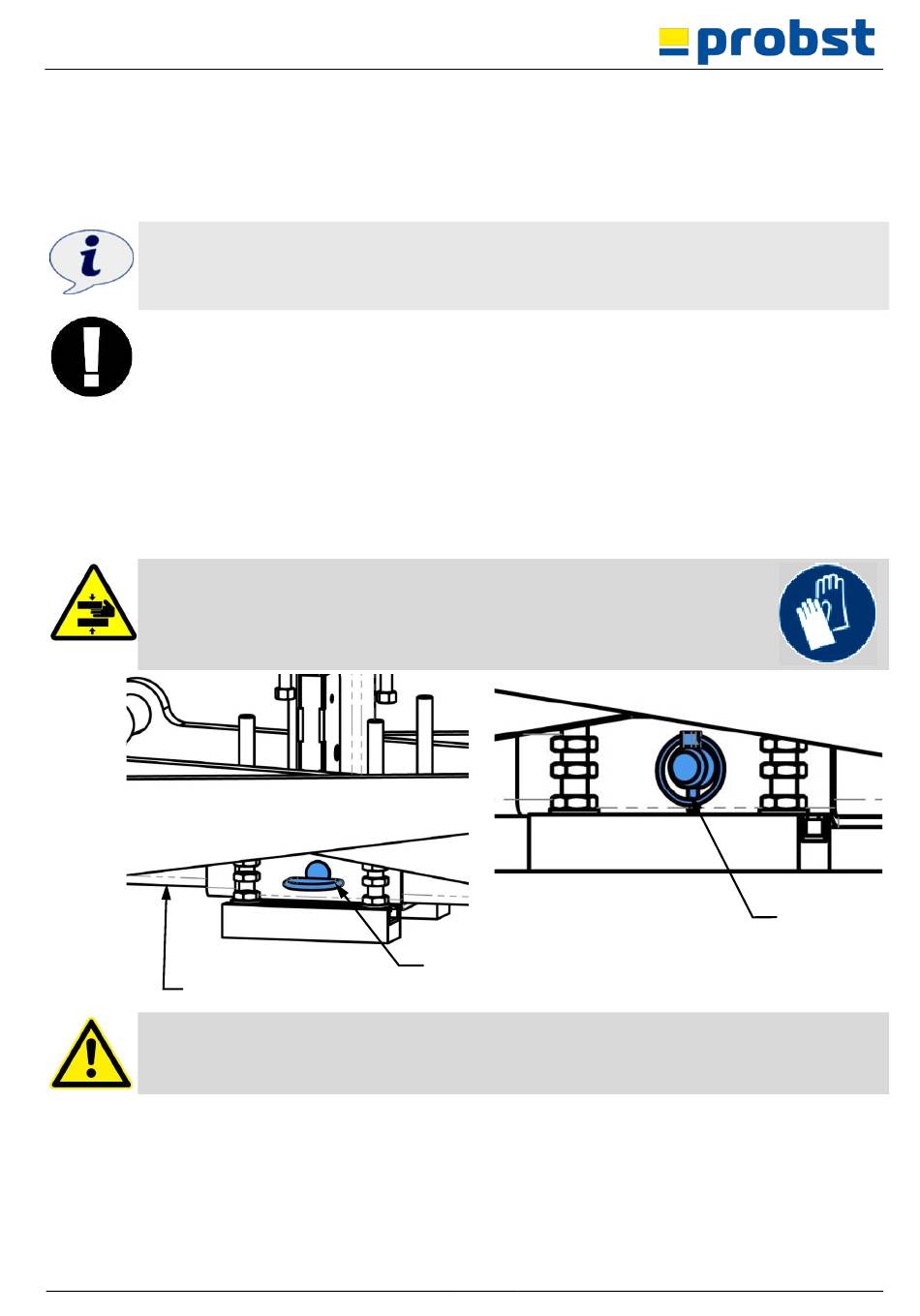 probst