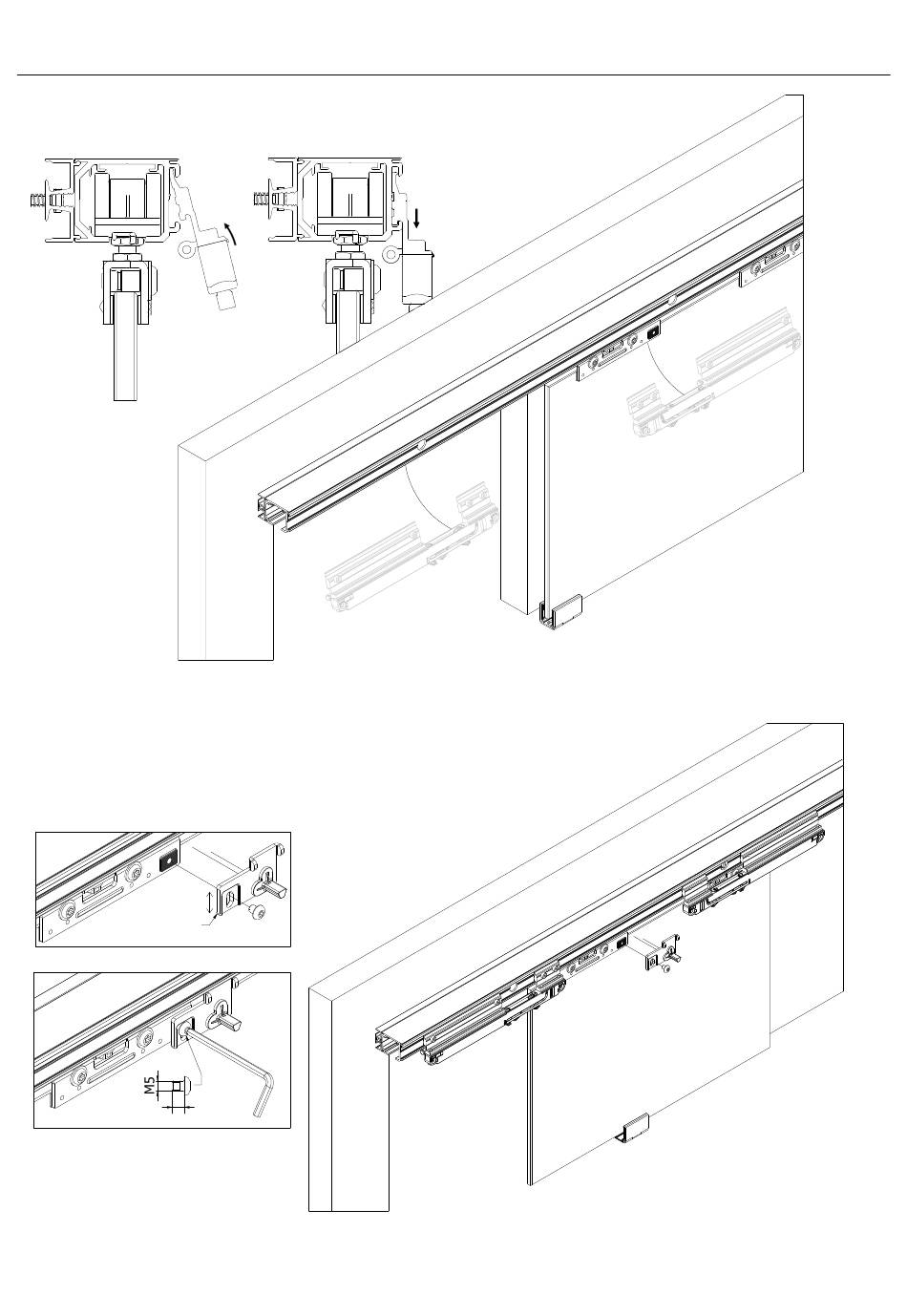 M5