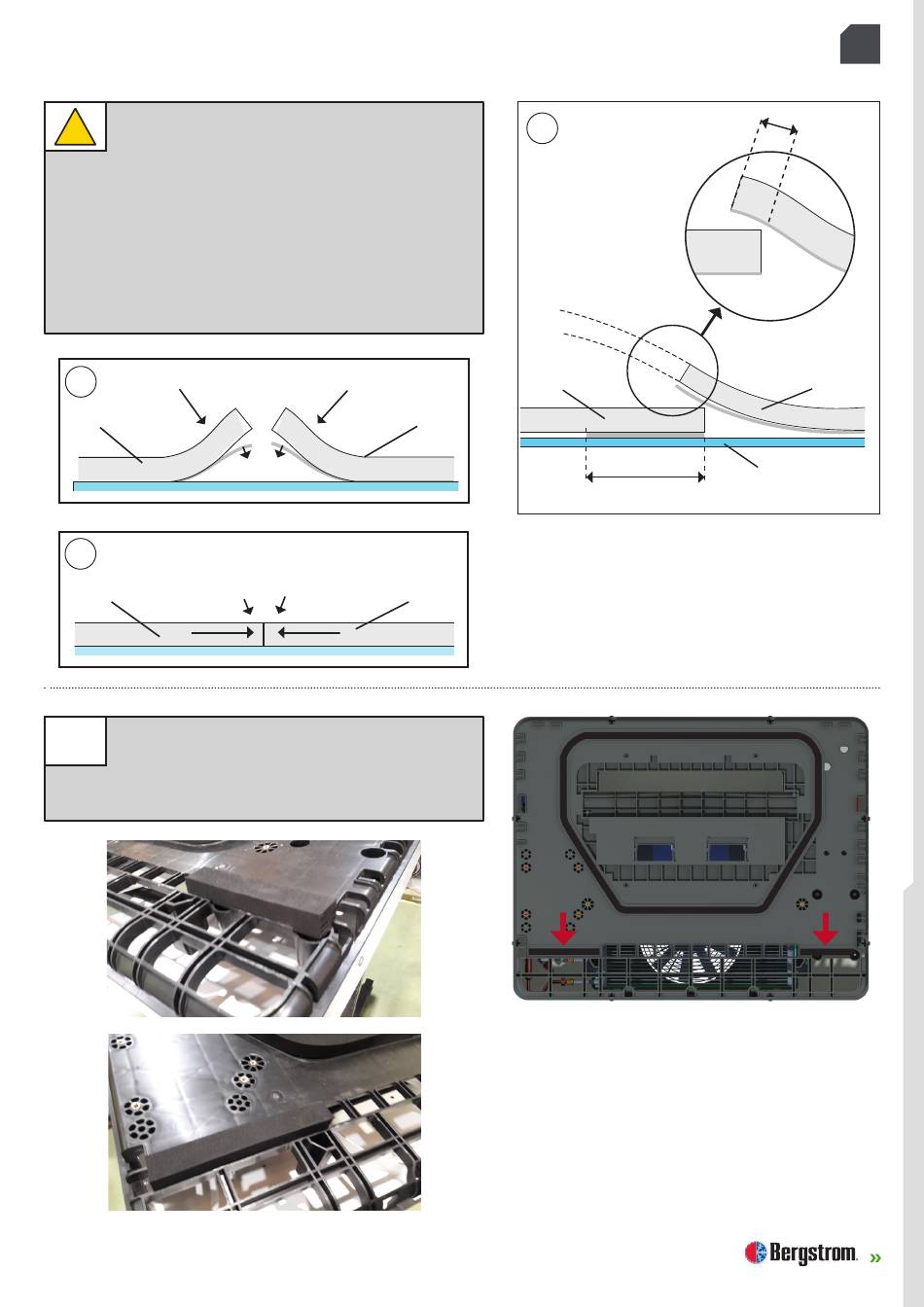 Bergstrom.
»