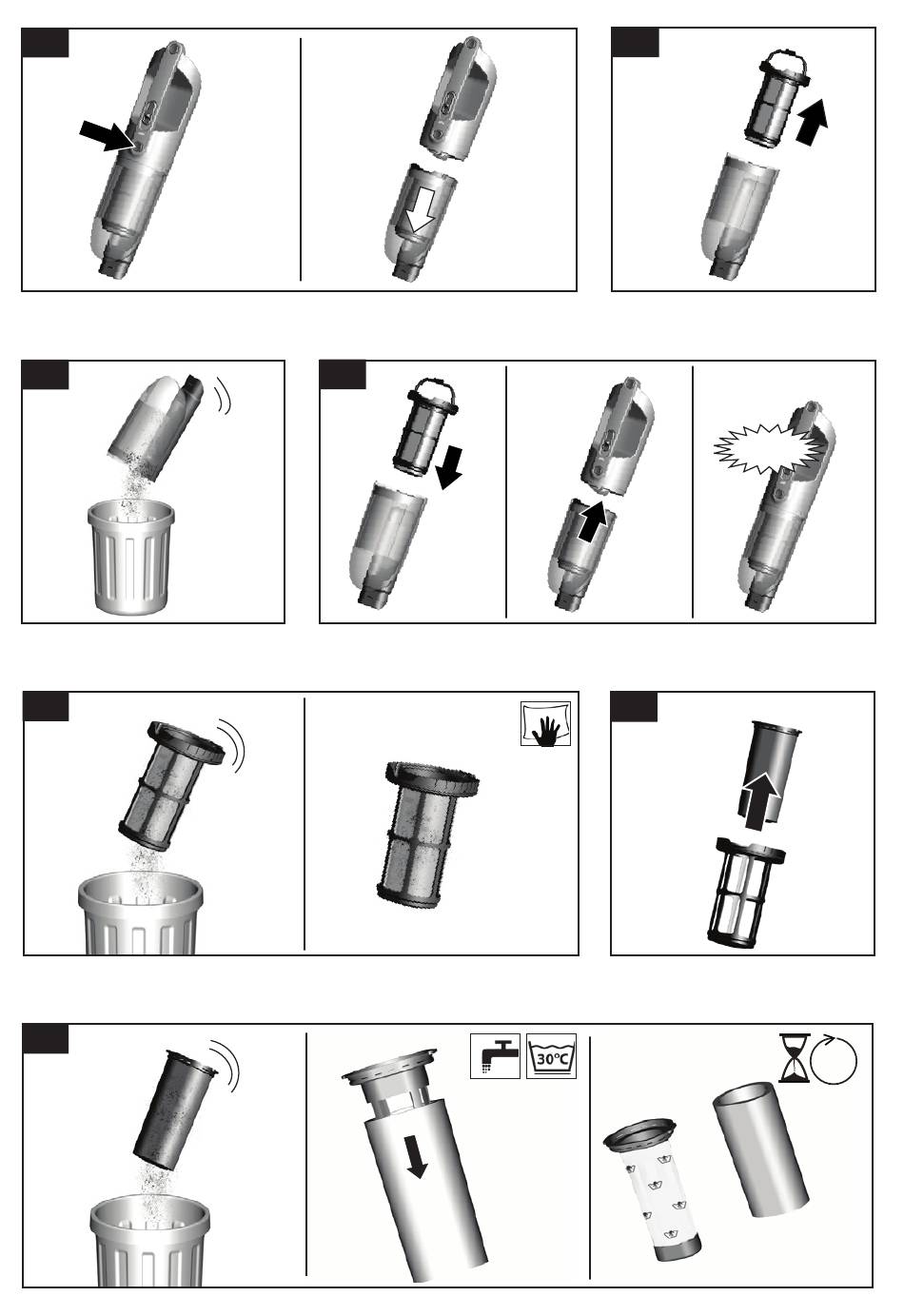 30°C