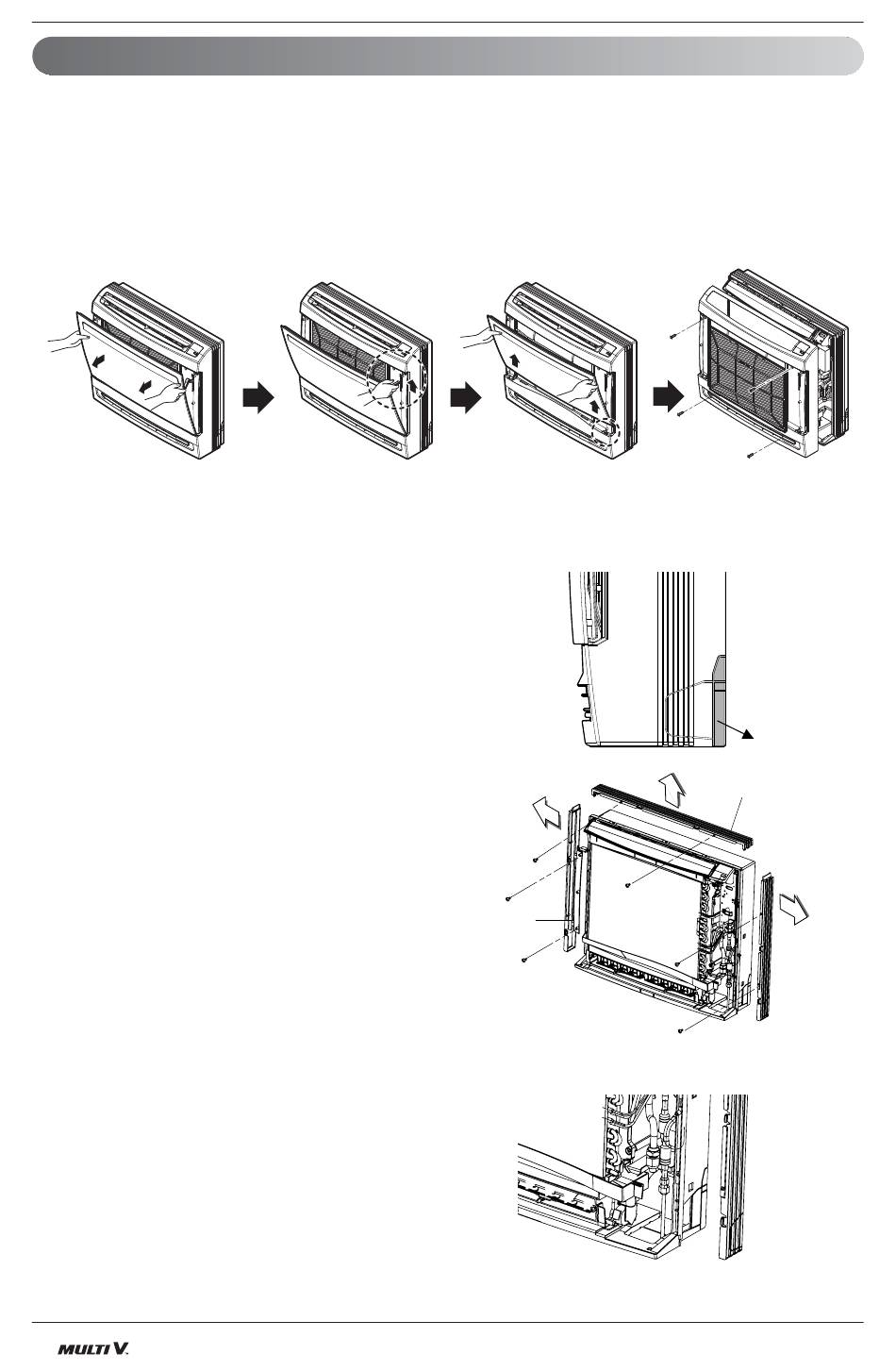 MULTI V.